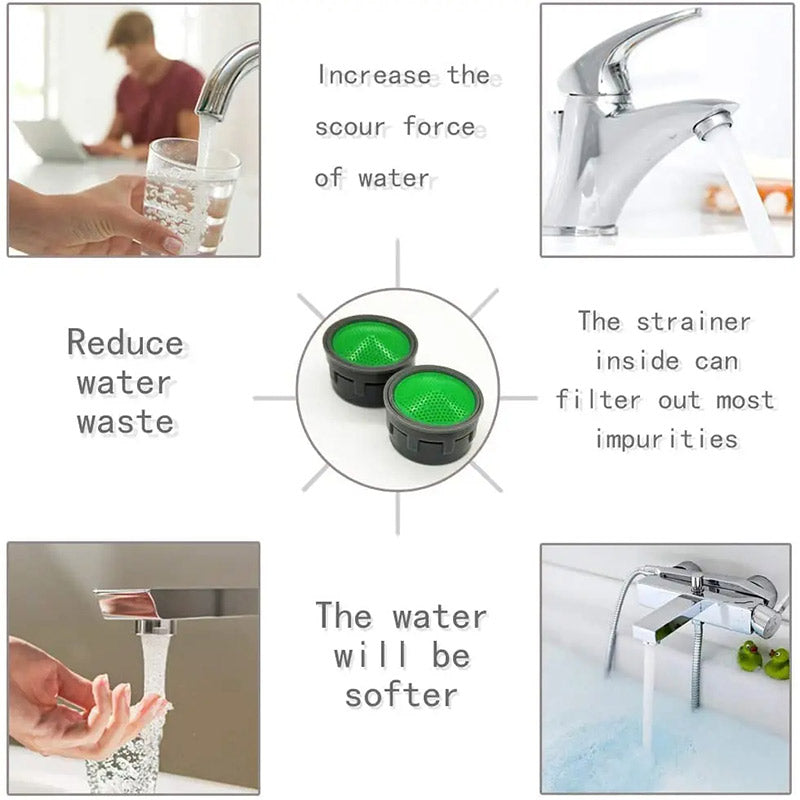 Increase the scour force of water

Reduce water waste

The strainer inside can filter out most impurities

The water will be softer