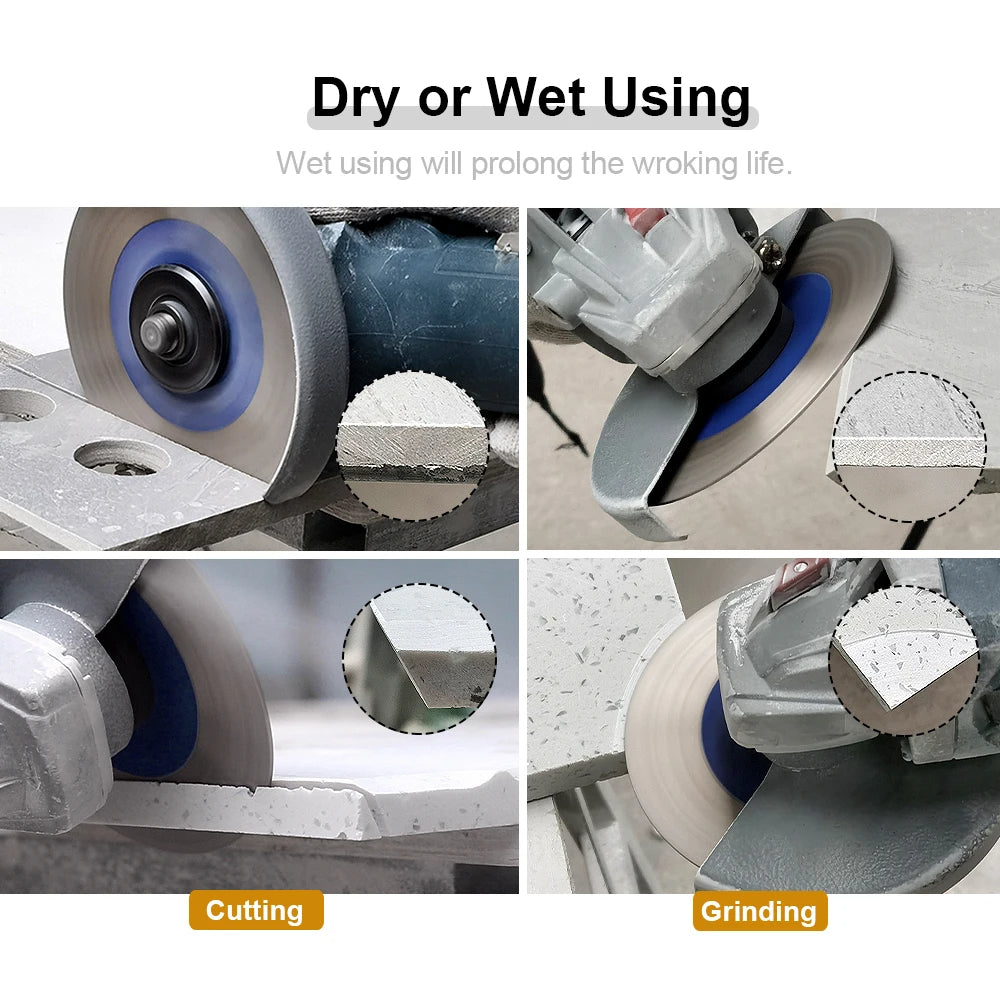 Dry or Wet Using

Wet using will prolong the wroking life.

Cutting

Grinding