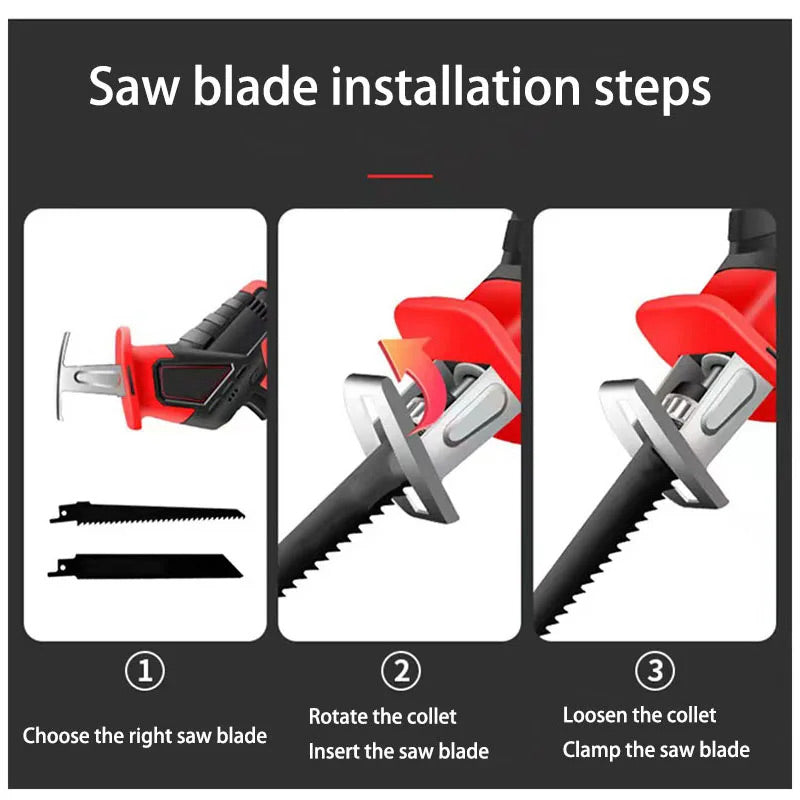 Saw blade installation steps

①

Choose the right saw blade

②

Rotate the collet
Insert the saw blade

③

Loosen the collet
Clamp the saw blade