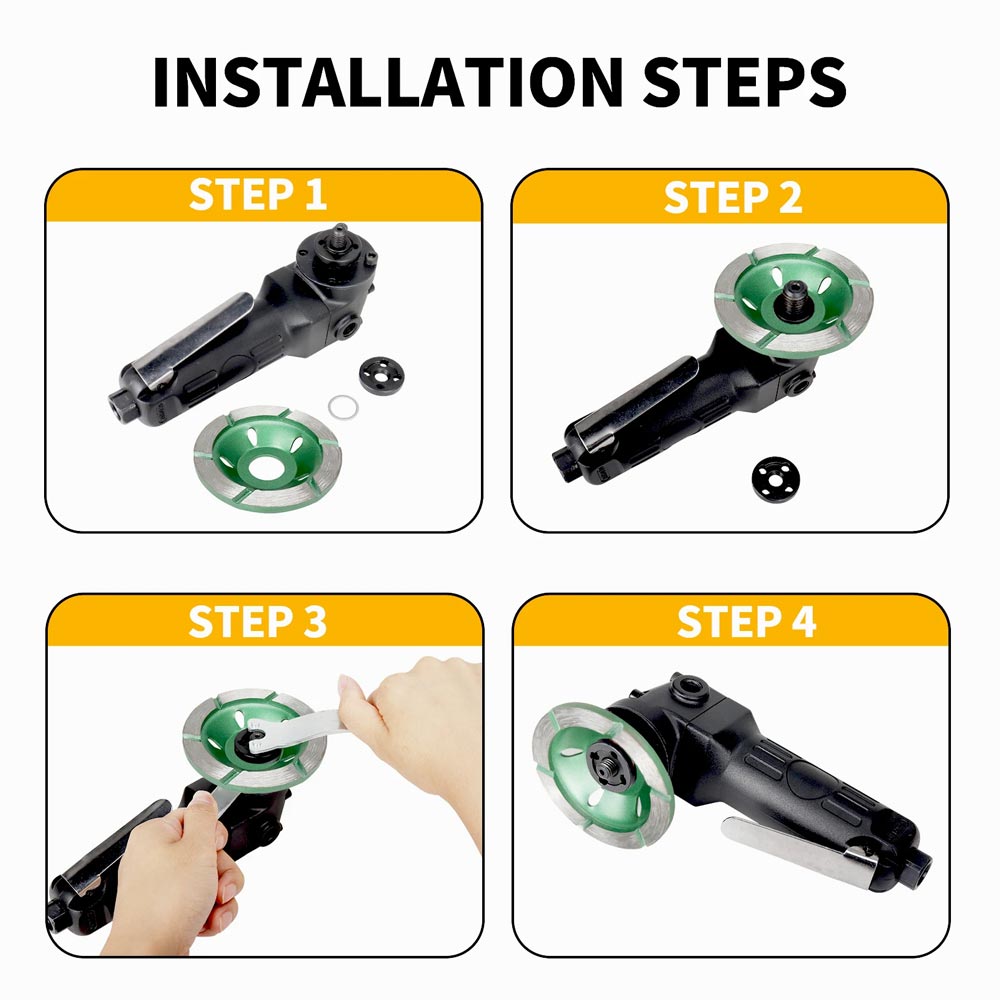 INSTALLATION STEPS

STEP 1

STEP 2

STEP 3

STEP 4