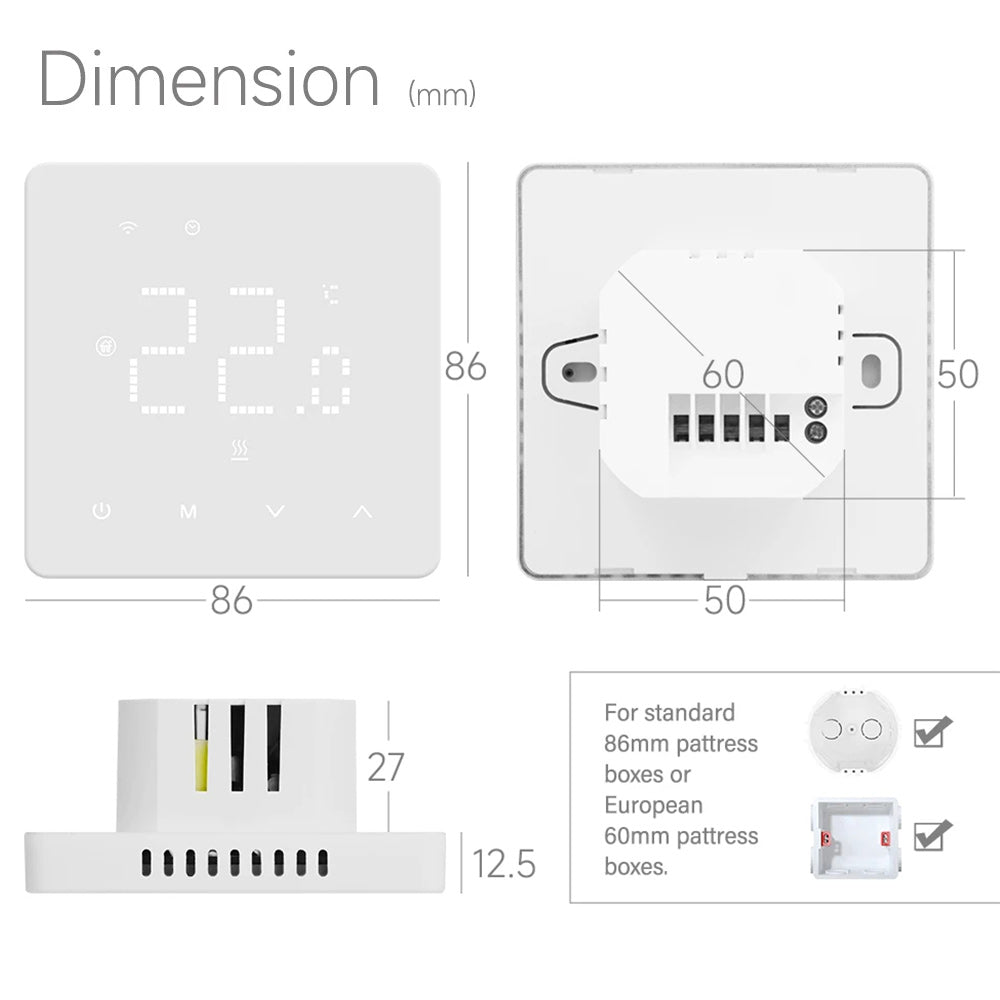 Dimension (mm)

22.0
℃
M

86

86

60

50

50

27

12.5

For standard 86mm pattress boxes or European 60mm pattress boxes.