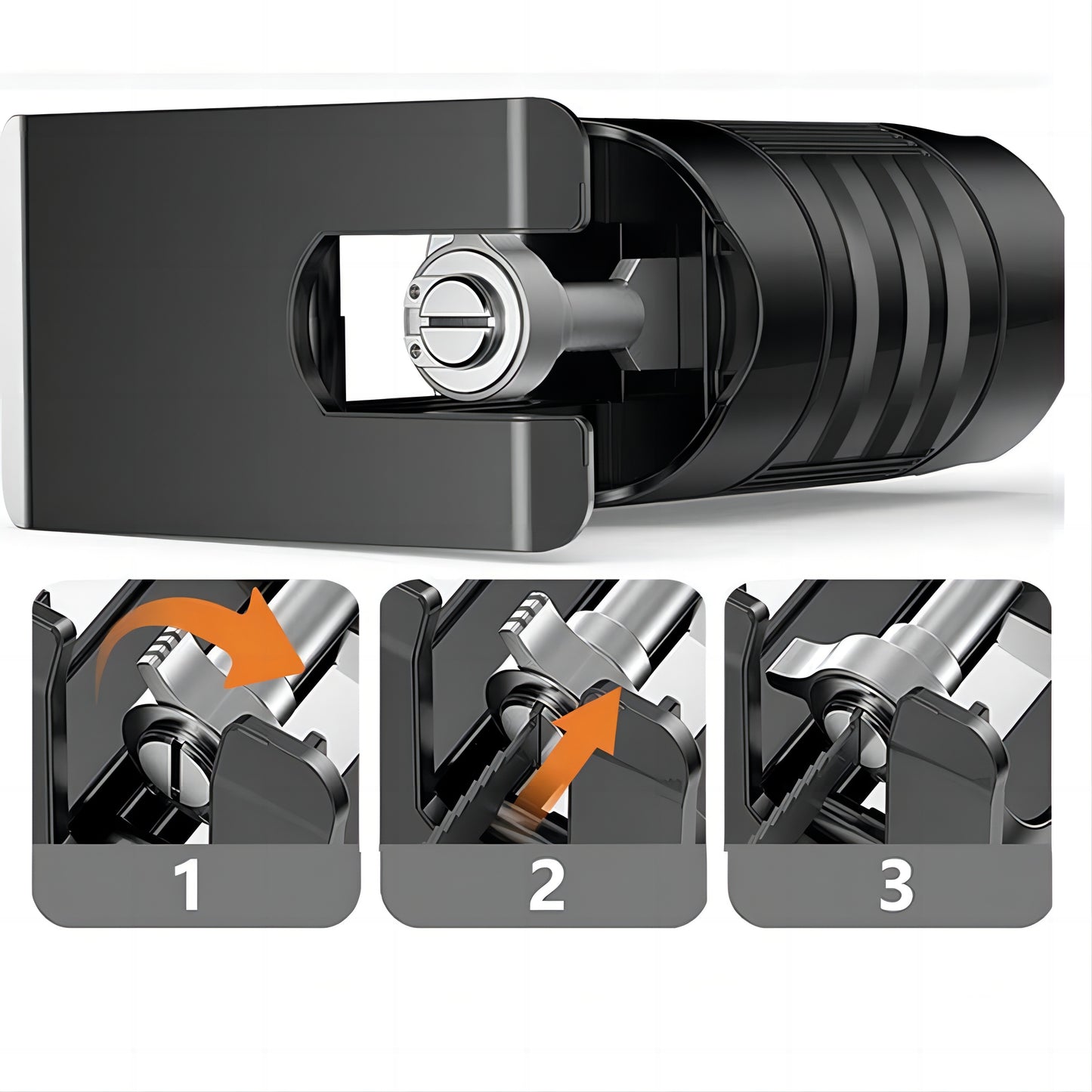 1

2

3