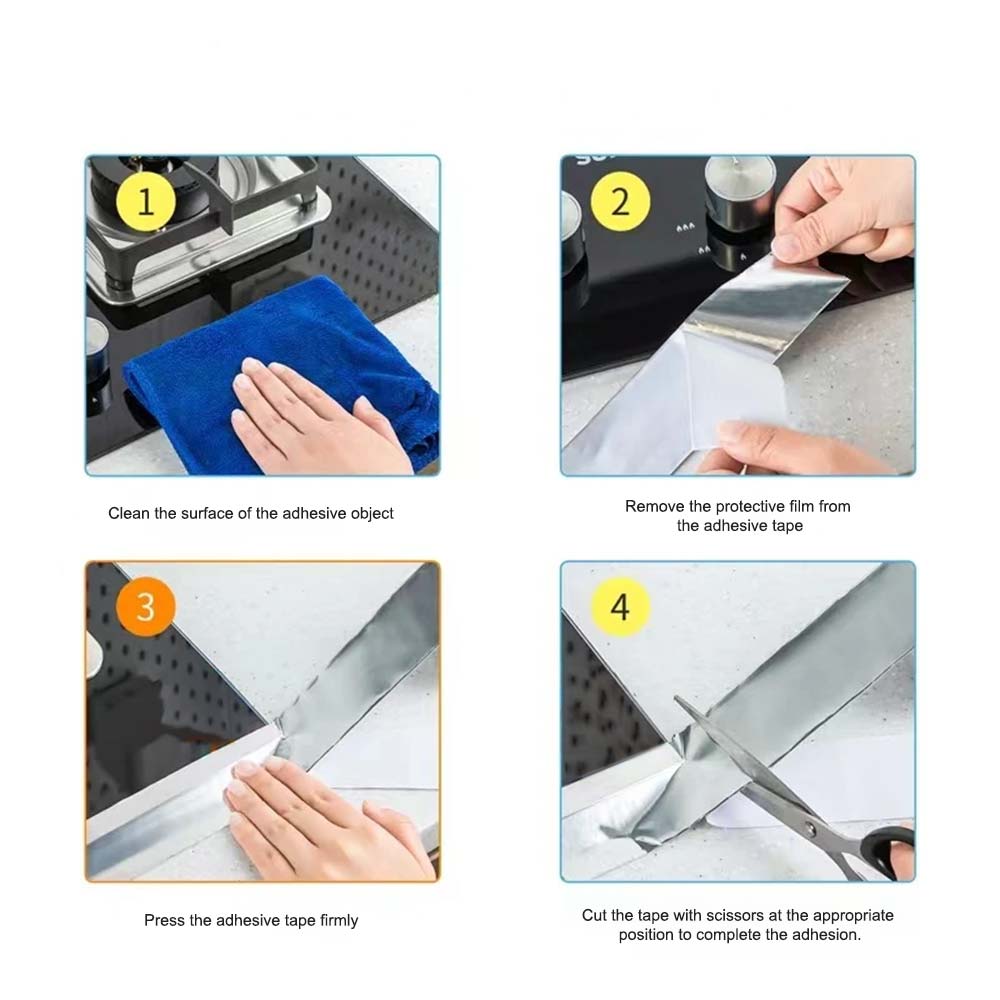 1

Clean the surface of the adhesive object

2

Remove the protective film from the adhesive tape

3

Press the adhesive tape firmly

4

Cut the tape with scissors at the appropriate position to complete the adhesion.