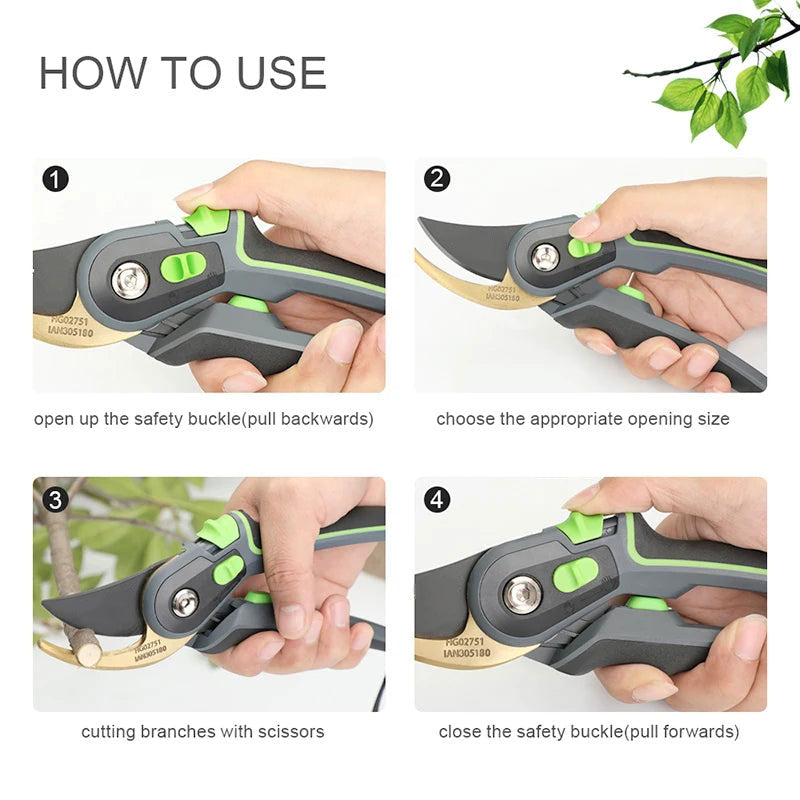 HOW TO USE

1

HG02751
IAN305180

open up the safety buckle(pull backwards)

2

HG02751
IAN305180

choose the appropriate opening size

3

HG02751
IAN305180

cutting branches with scissors

4

HG02751
IAN305180

close the safety buckle(pull forwards)