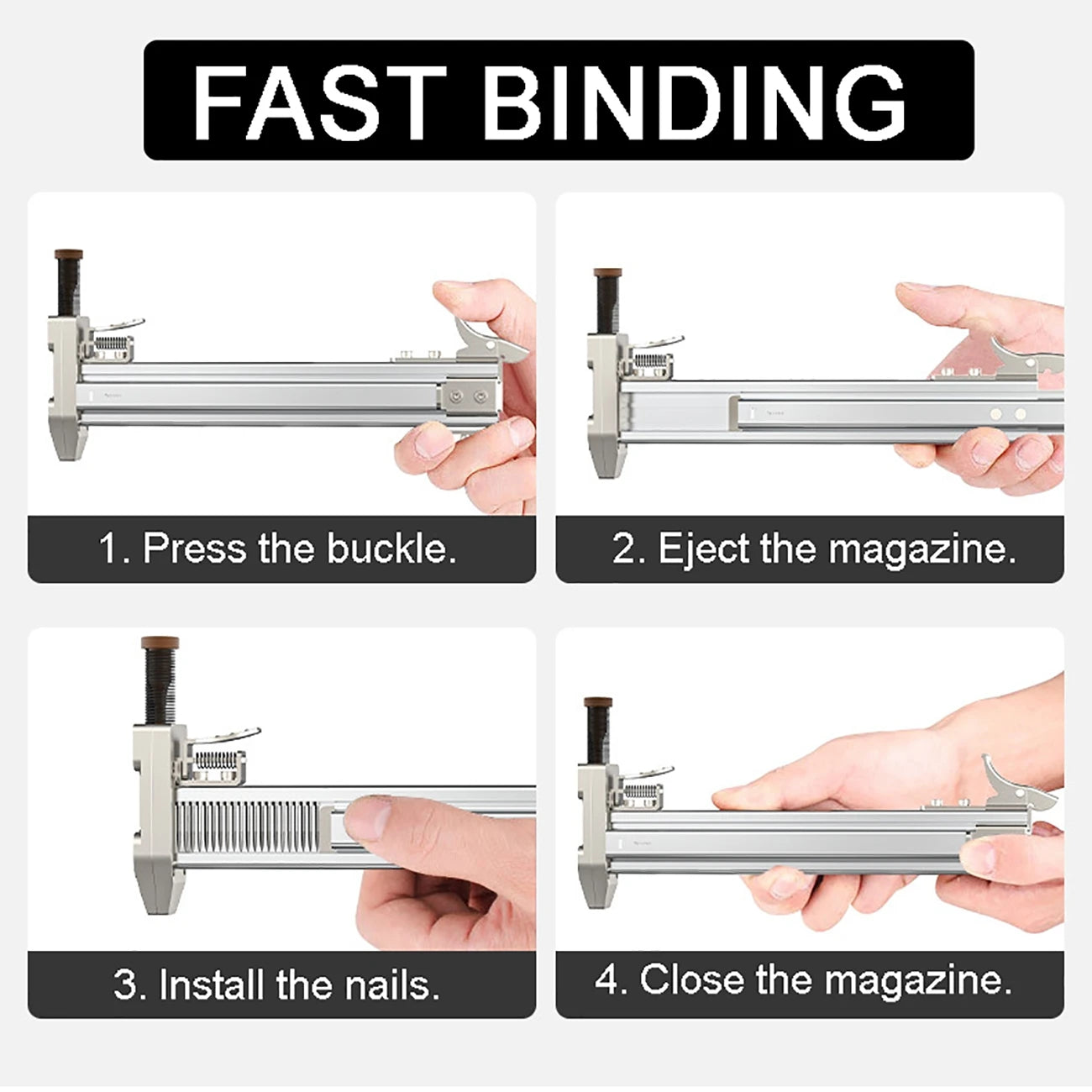 FAST BINDING

1. Press the buckle.

2. Eject the magazine.

3. Install the nails.

4. Close the magazine.