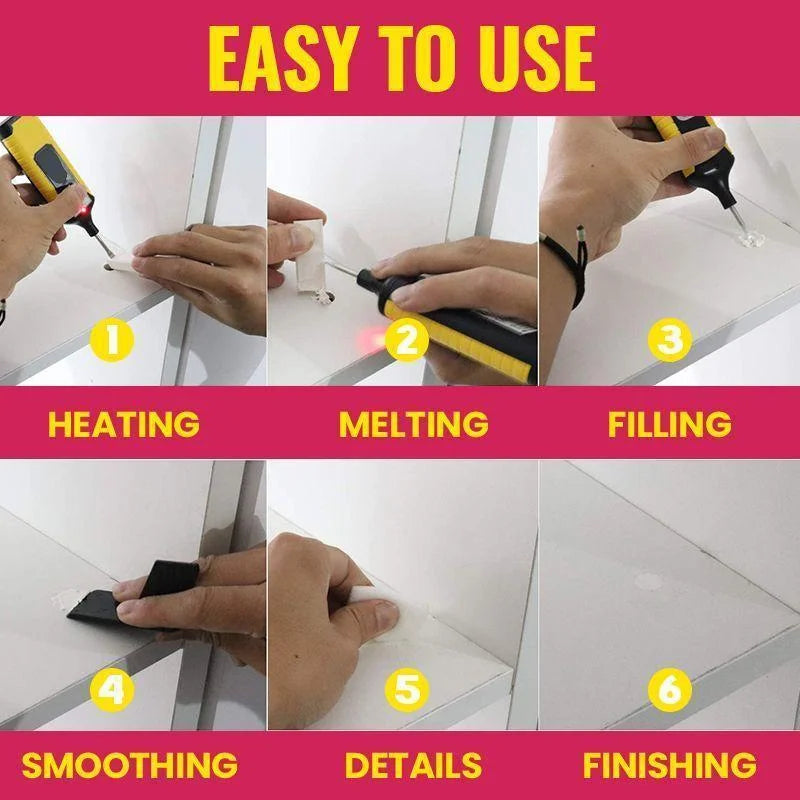 EASY TO USE

1

2

3

HEATING

MELTING

FILLING

4

5

6

SMOOTHING

DETAILS

FINISHING