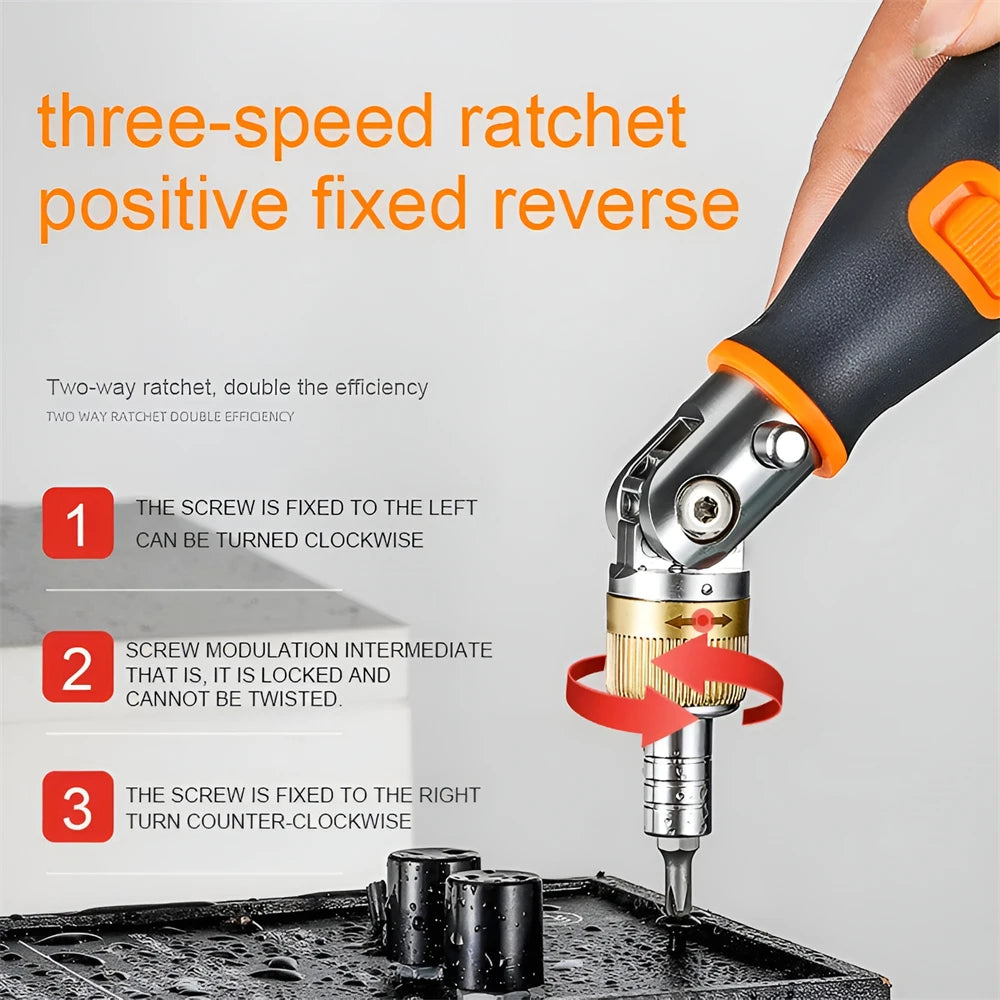 three-speed ratchet positive fixed reverse

Two-way ratchet, double the efficiency

TWO WAY RATCHET DOUBLE EFFICIENCY

1 THE SCREW IS FIXED TO THE LEFT CAN BE TURNED CLOCKWISE

2 SCREW MODULATION INTERMEDIATE THAT IS, IT IS LOCKED AND CANNOT BE TWISTED.

3 THE SCREW IS FIXED TO THE RIGHT TURN COUNTER-CLOCKWISE