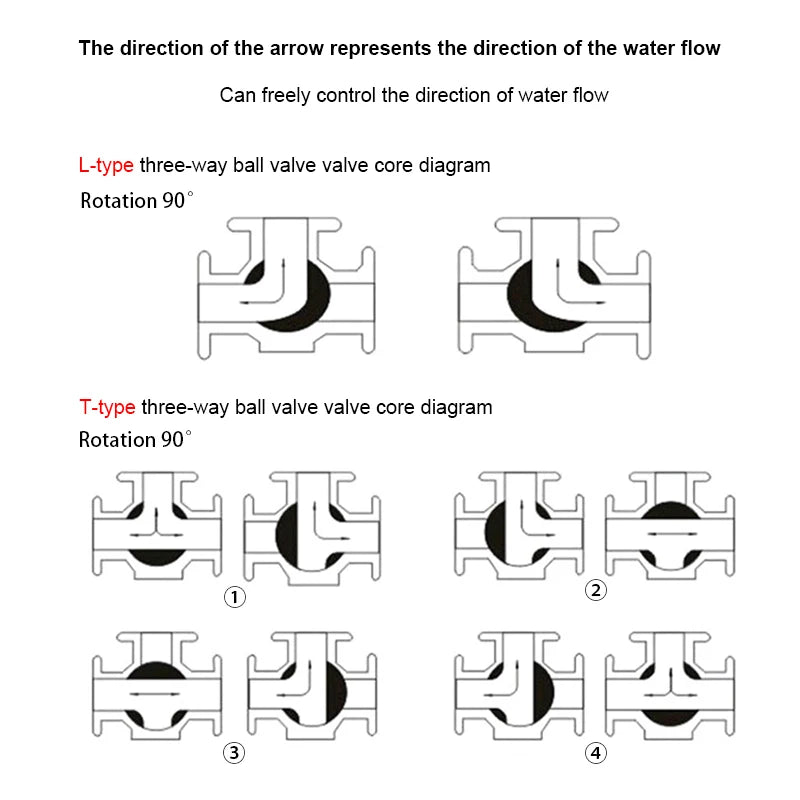 The direction of the arrow represents the direction of the water flow

Can freely control the direction of water flow

L-type three-way ball valve valve core diagram

Rotation 90°

T-type three-way ball valve valve core diagram

Rotation 90°

①

②

③

④