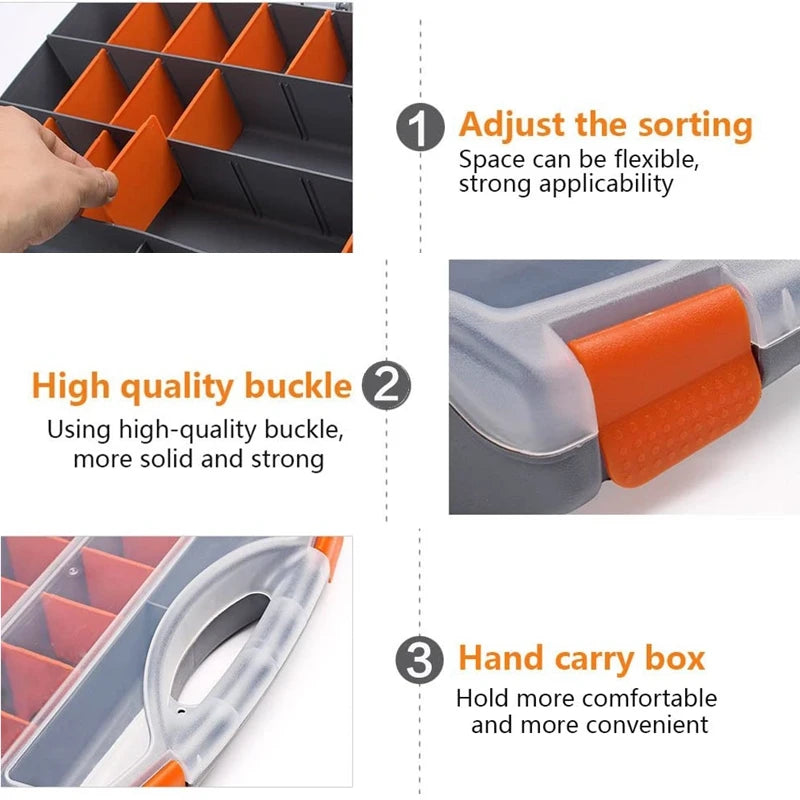 1 Adjust the sorting
Space can be flexible, strong applicability

High quality buckle 2
Using high-quality buckle, more solid and strong

3 Hand carry box
Hold more comfortable and more convenient