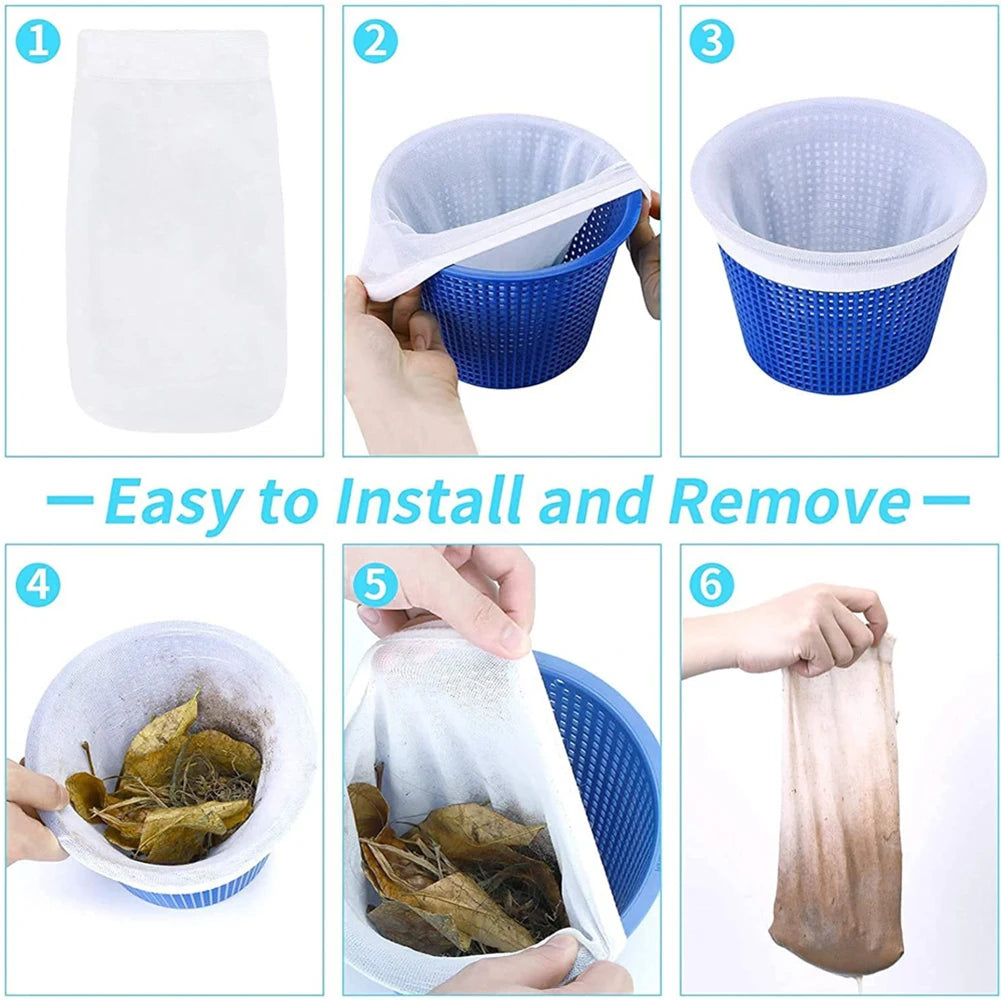 1

2

3

— Easy to Install and Remove —

4

5

6