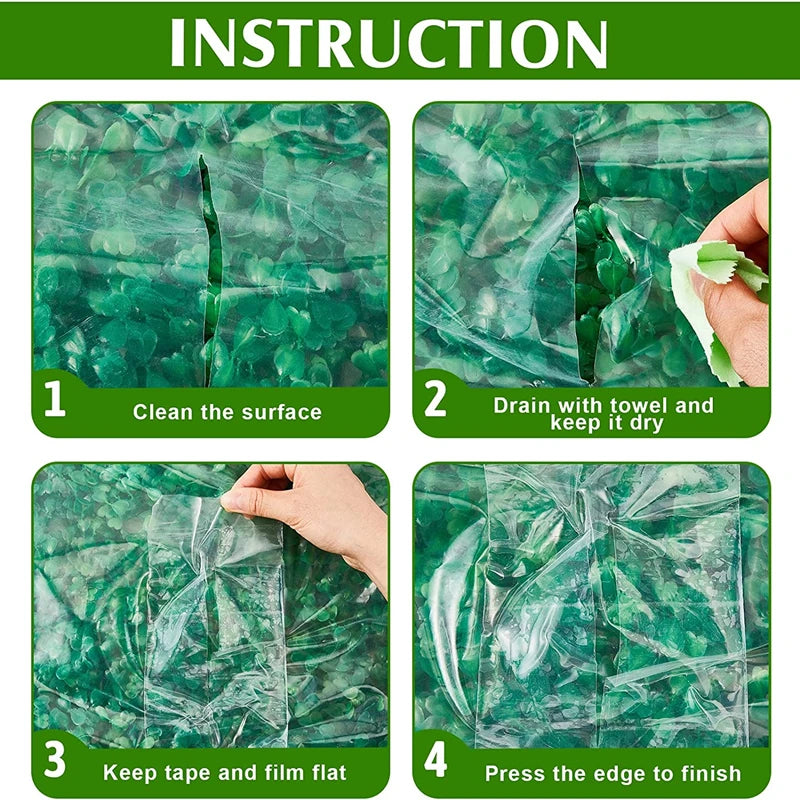 INSTRUCTION

1 Clean the surface

2 Drain with towel and keep it dry

3 Keep tape and film flat

4 Press the edge to finish