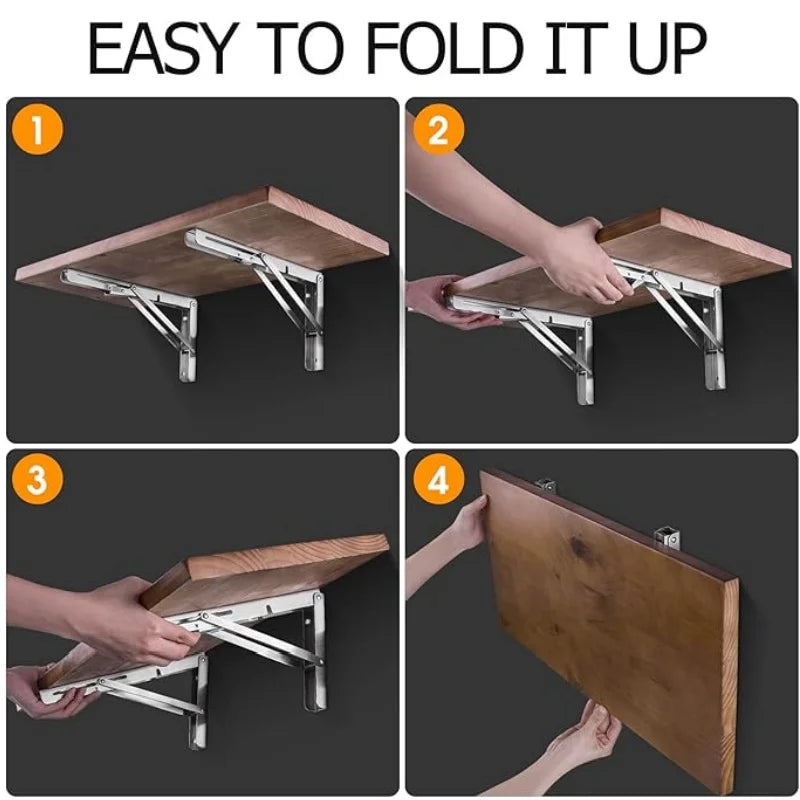 EASY TO FOLD IT UP

1

2

3

4