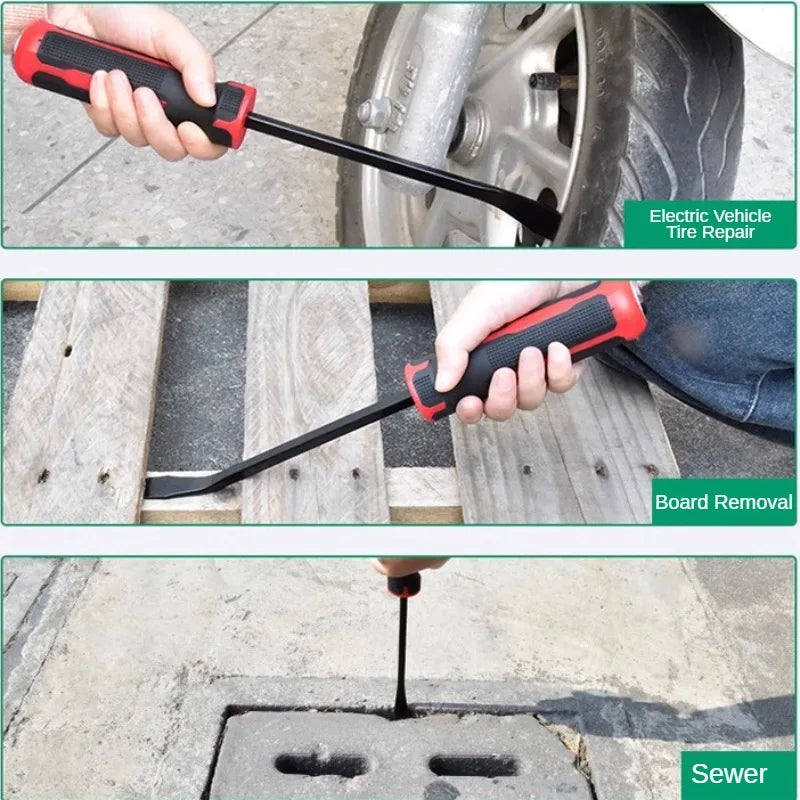 Electric Vehicle Tire Repair

Board Removal

Sewer