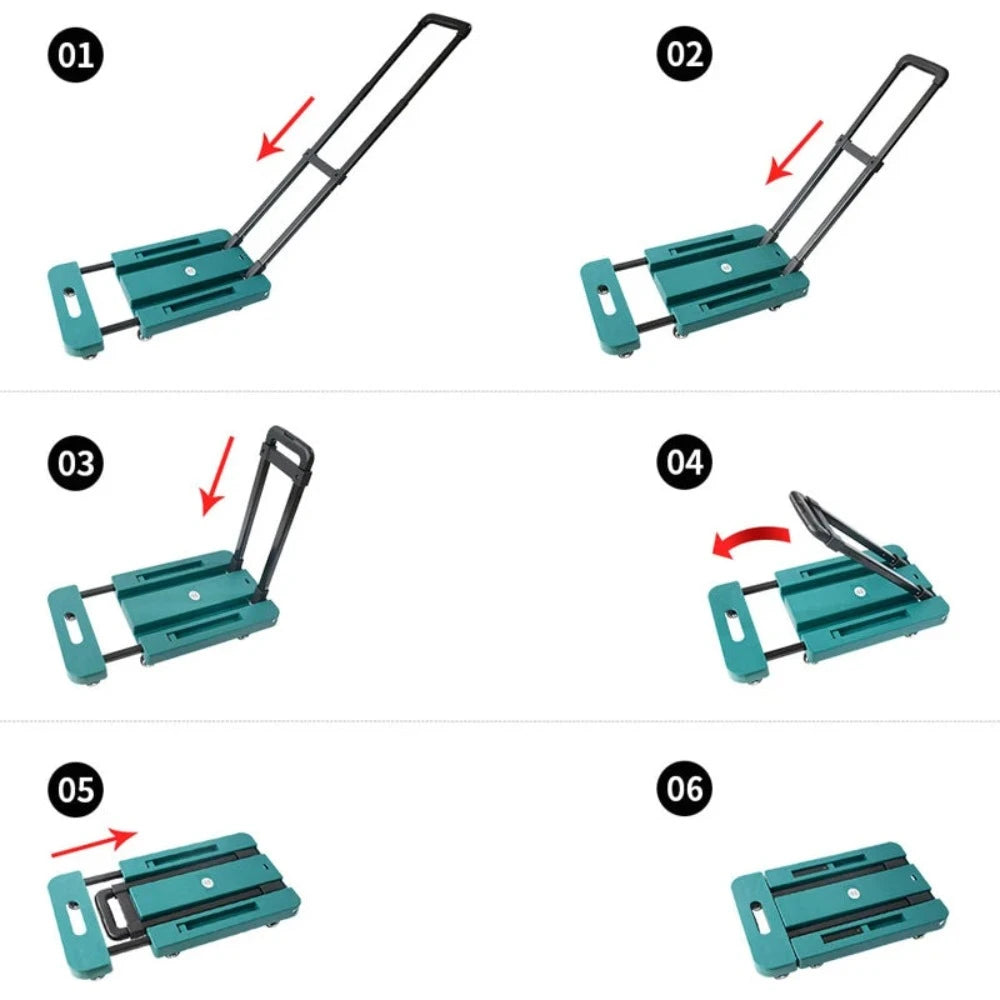 01

02

03

04

05

06