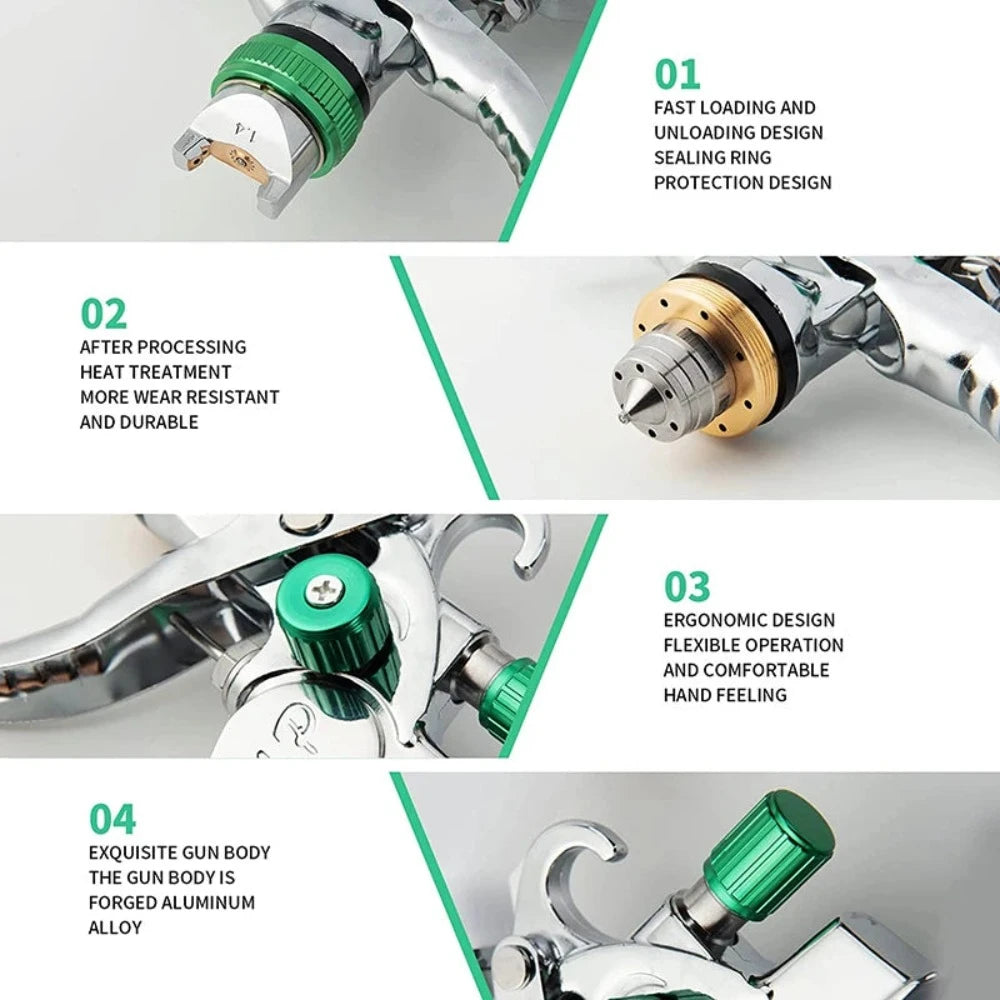 1.4

01
FAST LOADING AND UNLOADING DESIGN SEALING RING PROTECTION DESIGN

02
AFTER PROCESSING HEAT TREATMENT MORE WEAR RESISTANT AND DURABLE

03
ERGONOMIC DESIGN FLEXIBLE OPERATION AND COMFORTABLE HAND FEELING

04
EXQUISITE GUN BODY THE GUN BODY IS FORGED ALUMINUM ALLOY