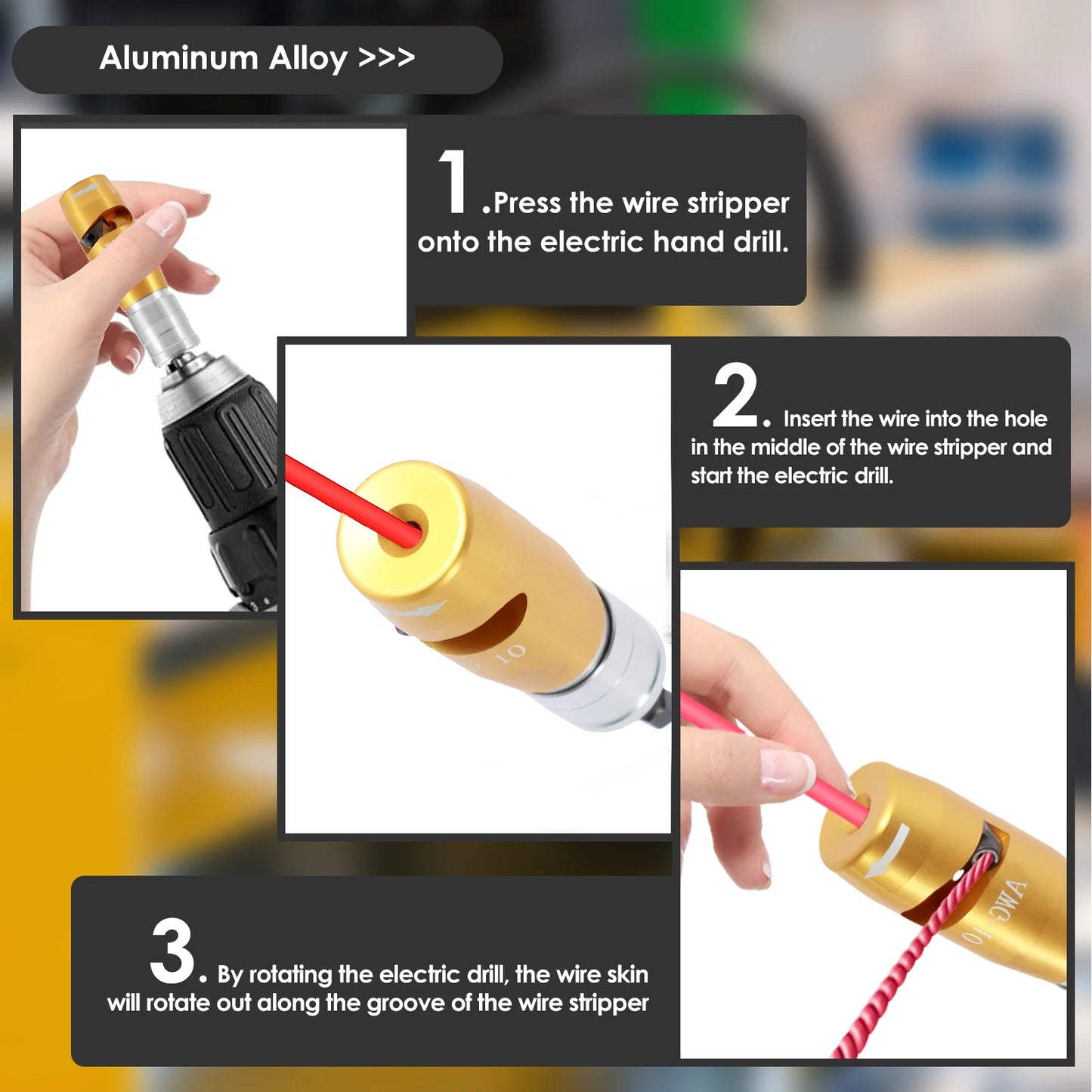 Aluminum Alloy >>>

1.Press the wire stripper onto the electric hand drill.

2. Insert the wire into the hole in the middle of the wire stripper and start the electric drill.

10

AWG-10

3. By rotating the electric drill, the wire skin will rotate out along the groove of the wire stripper