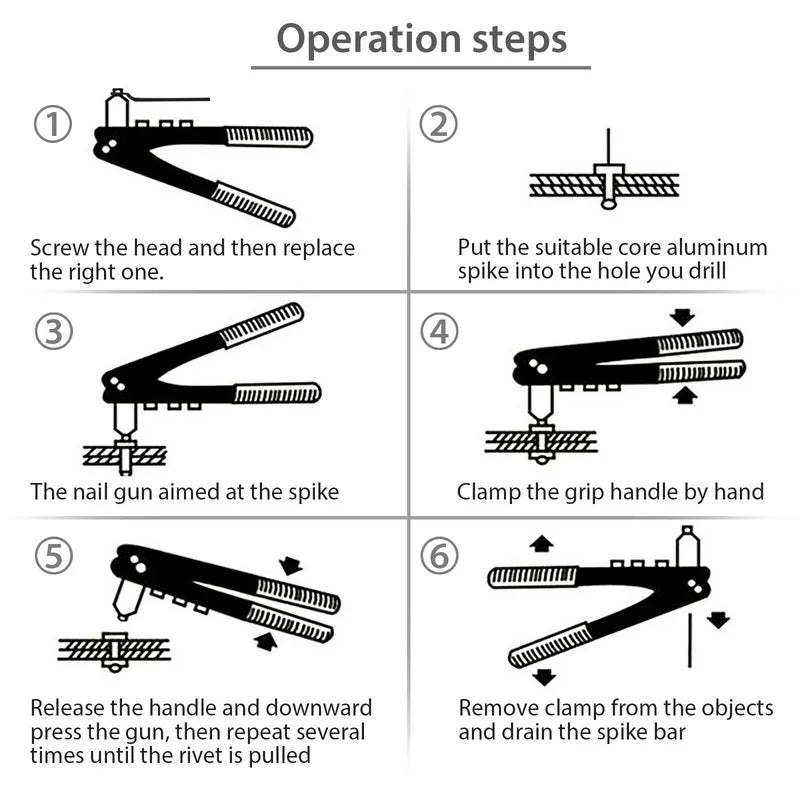 Operation steps

①
Screw the head and then replace the right one.

②
Put the suitable core aluminum spike into the hole you drill

③
The nail gun aimed at the spike

④
Clamp the grip handle by hand

⑤
Release the handle and downward press the gun, then repeat several times until the rivet is pulled

⑥
Remove clamp from the objects and drain the spike bar