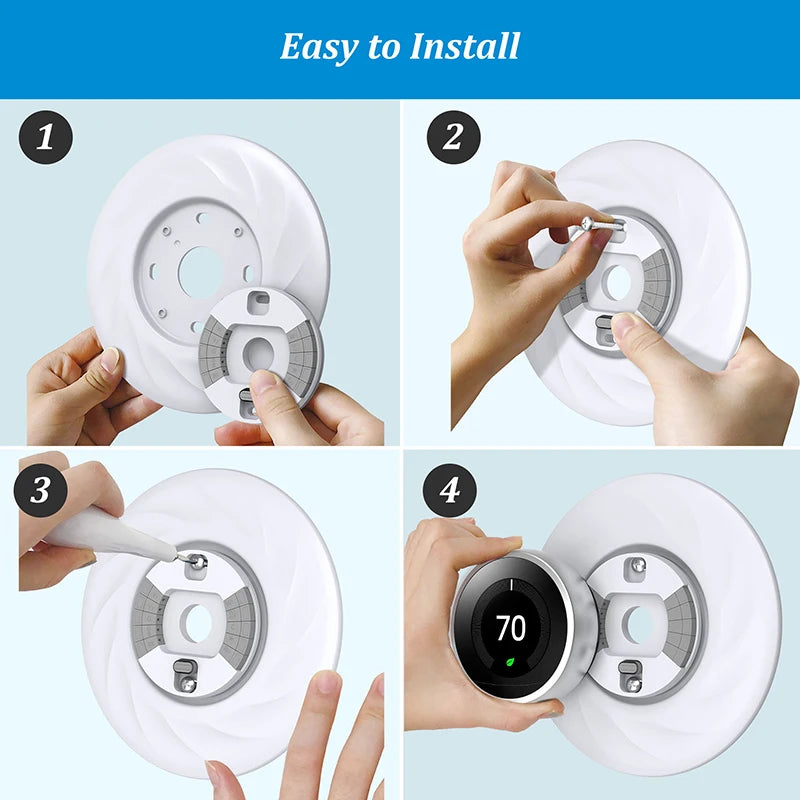 Easy to Install

1

2

3

4

70