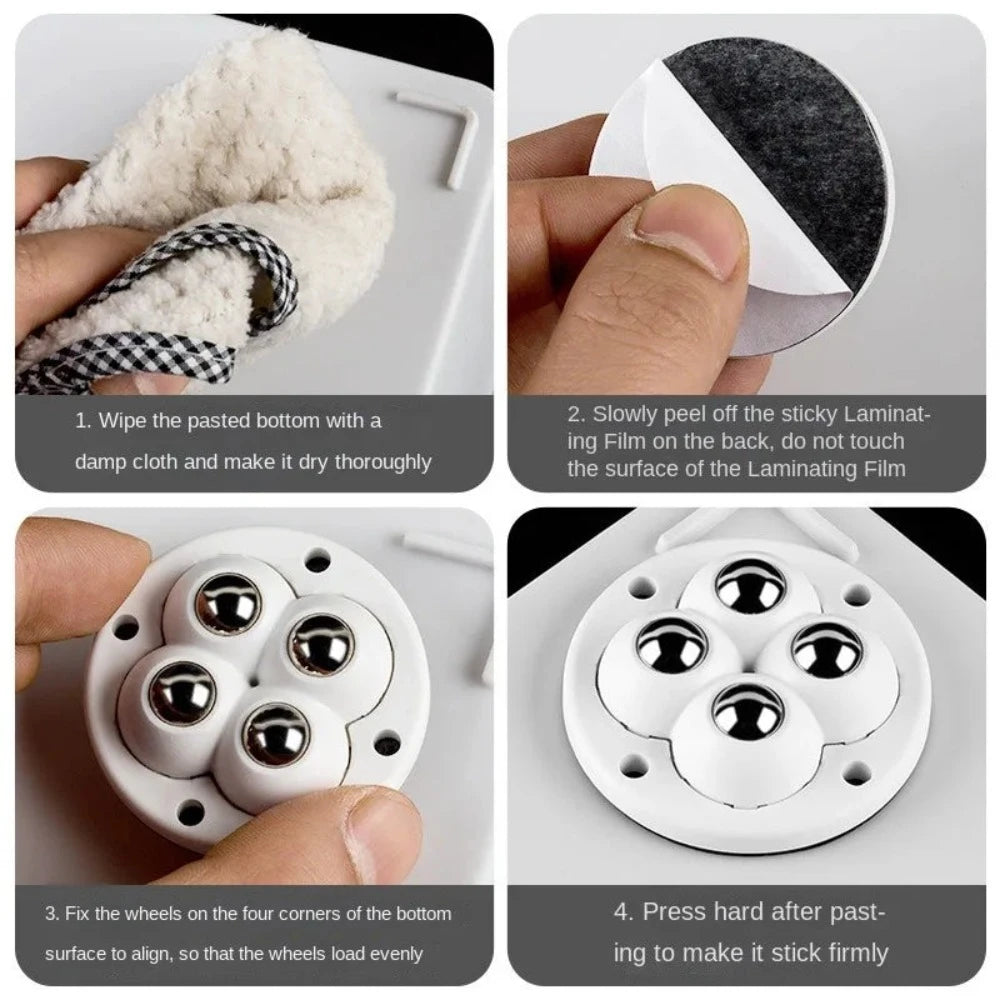 1. Wipe the pasted bottom with a damp cloth and make it dry thoroughly

2. Slowly peel off the sticky Laminating Film on the back, do not touch the surface of the Laminating Film

3. Fix the wheels on the four corners of the bottom surface to align, so that the wheels load evenly

4. Press hard after pasting to make it stick firmly