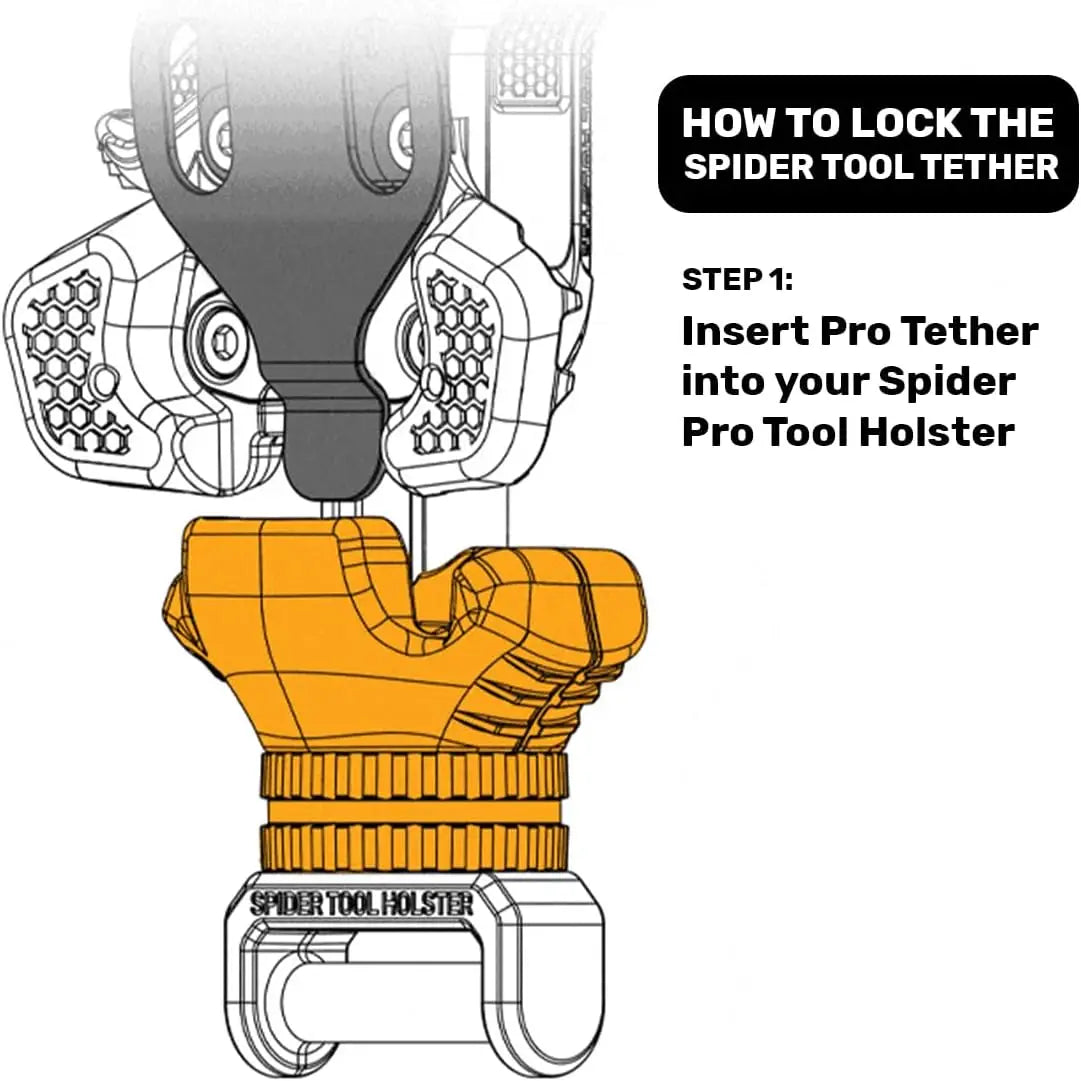 HOW TO LOCK THE SPIDER TOOL TETHER

STEP 1:

Insert Pro Tether into your Spider Pro Tool Holster

SPIDER TOOL HOLSTER