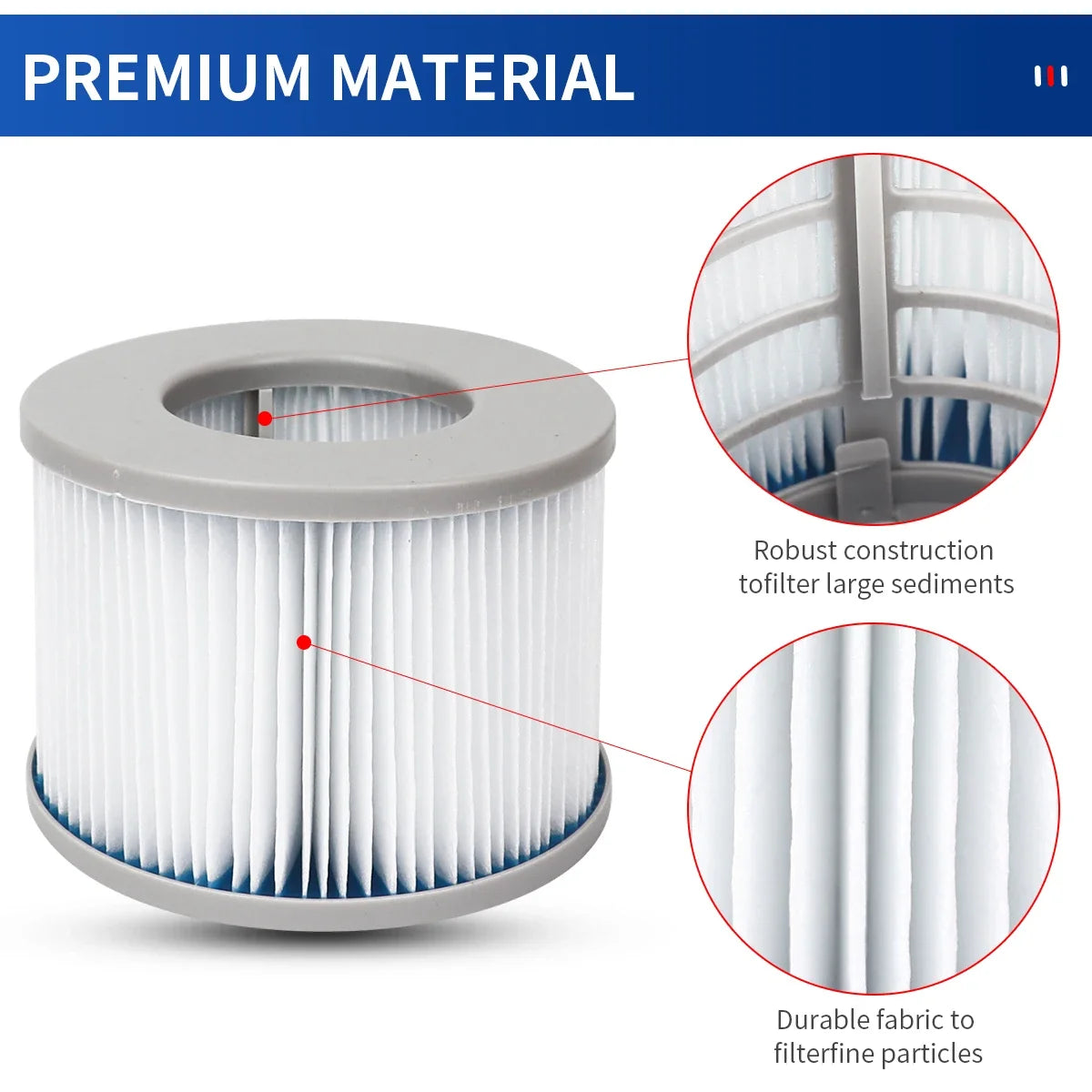 PREMIUM MATERIAL

Robust construction tofilter large sediments

Durable fabric to filterfine particles