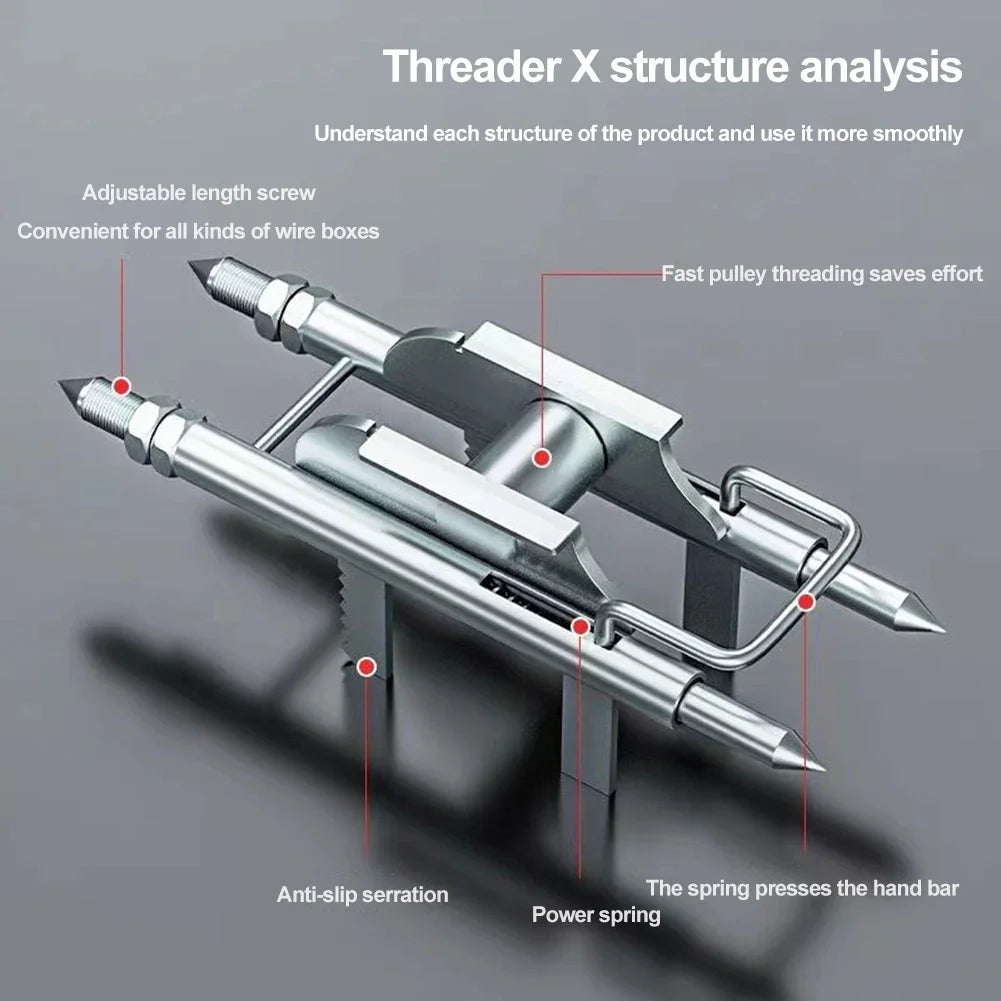 Threader X structure analysis

Understand each structure of the product and use it more smoothly

Adjustable length screw
Convenient for all kinds of wire boxes

Fast pulley threading saves effort

Anti-slip serration

Power spring

The spring presses the hand bar