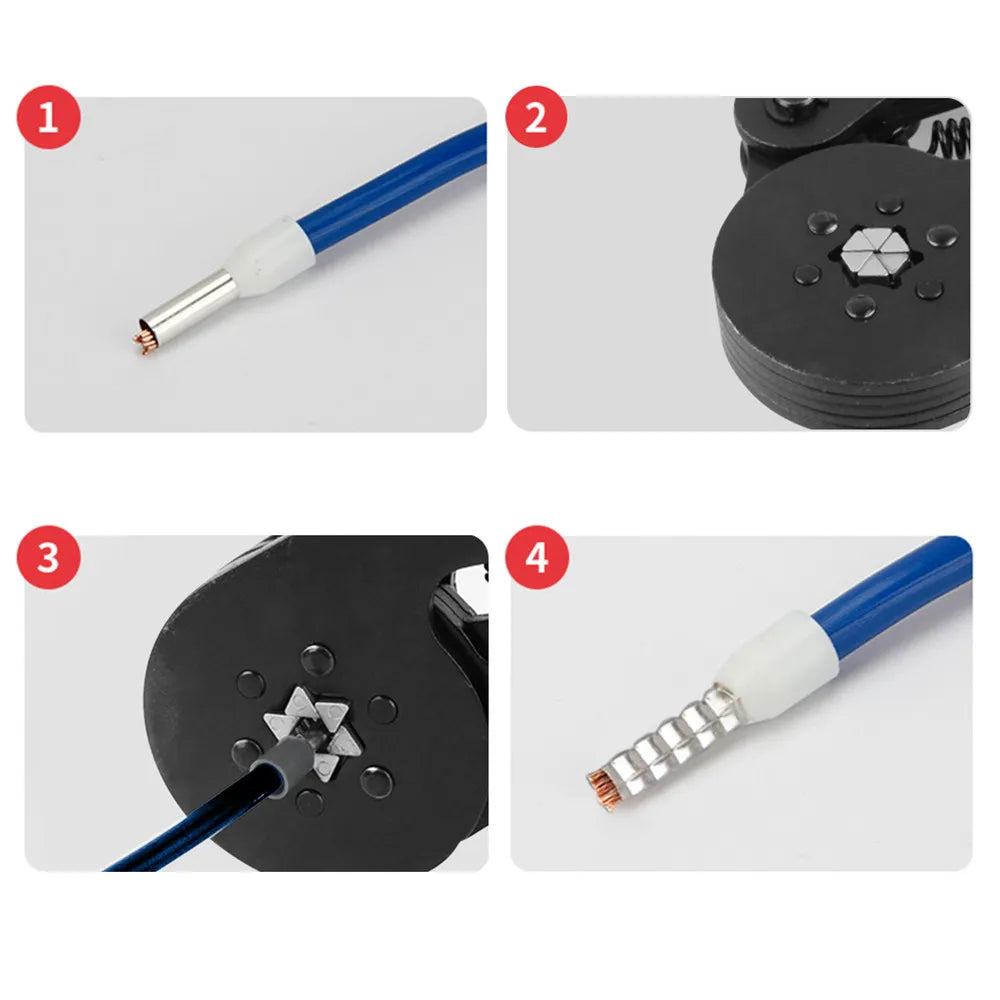 1

2

3

4