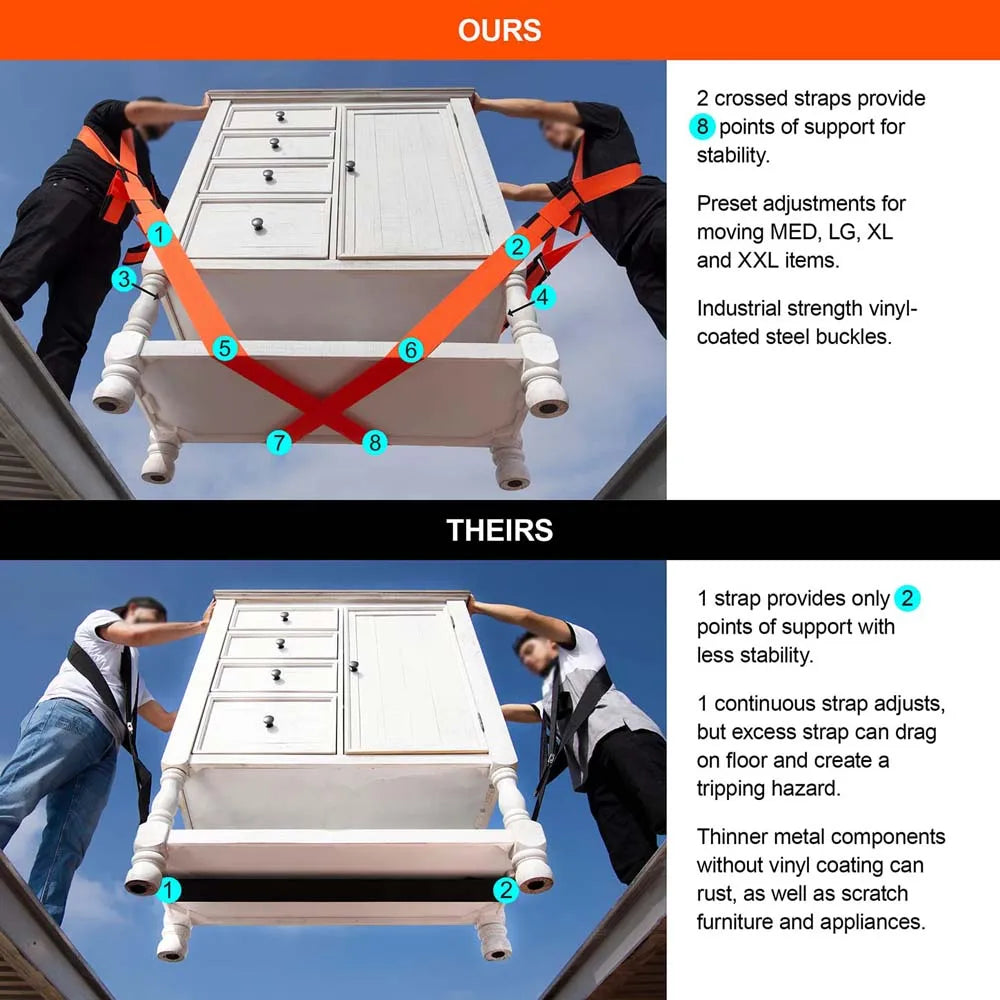 OURS

1
2
3
4
5
6
7
8

2 crossed straps provide 8 points of support for stability.

Preset adjustments for moving MED, LG, XL and XXL items.

Industrial strength vinyl-coated steel buckles.

THEIRS

1
2

1 strap provides only 2 points of support with less stability.

1 continuous strap adjusts, but excess strap can drag on floor and create a tripping hazard.

Thinner metal components without vinyl coating can rust, as well as scratch furniture and appliances.