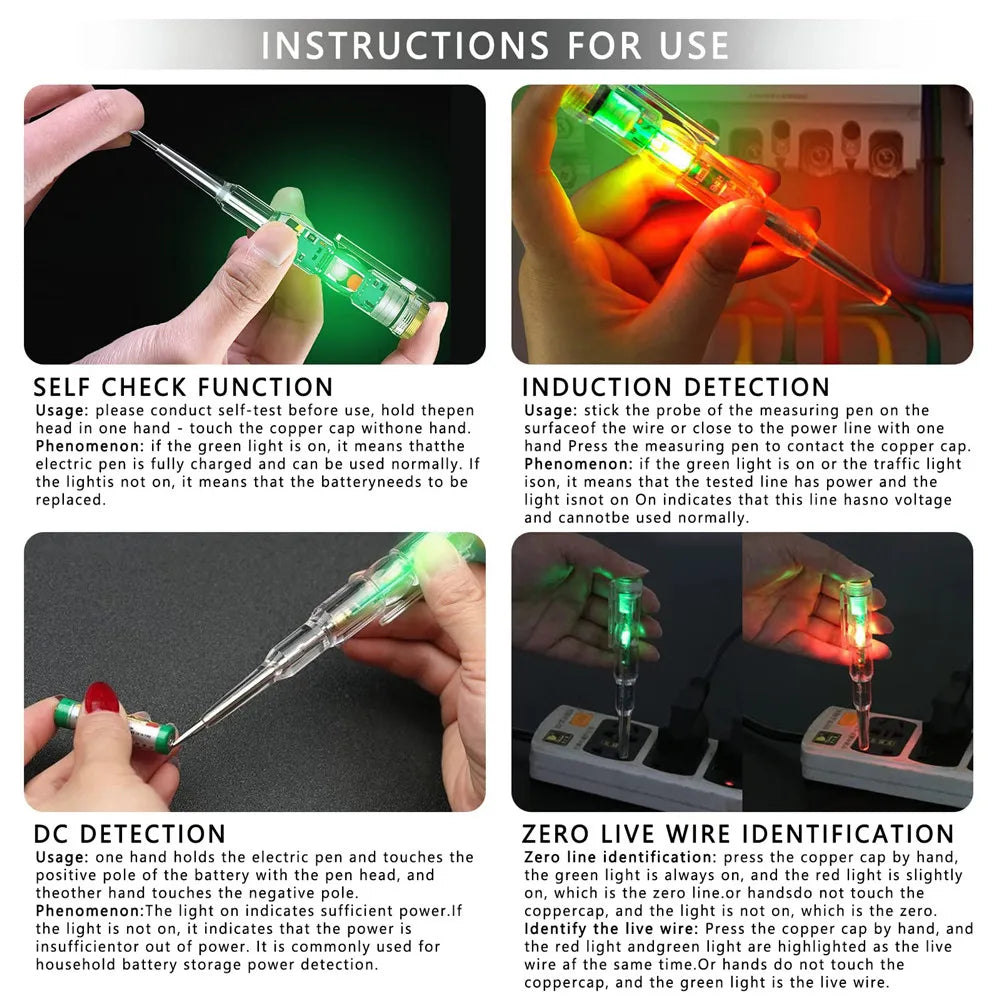 INSTRUCTIONS FOR USE

SELF CHECK FUNCTION
Usage: please conduct self-test before use, hold thepen head in one hand - touch the copper cap withone hand.
Phenomenon: if the green light is on, it means thatthe electric pen is fully charged and can be used normally. If the lightis not on, it means that the batteryneeds to be replaced.

INDUCTION DETECTION
Usage: stick the probe of the measuring pen on the surfaceof the wire or close to the power line with one hand Press the measuring pen to contact the copper cap.
Phenomenon: if the green light is on or the traffic light ison, it means that the tested line has power and the light isnot on On indicates that this line hasno voltage and cannotbe used normally.

DC DETECTION
Usage: one hand holds the electric pen and touches the positive pole of the battery with the pen head, and theother hand touches the negative pole.
Phenomenon:The light on indicates sufficient power.If the light is not on, it indicates that the power is insufficientor out of power. It is commonly used for household battery storage power detection.

ZERO LIVE WIRE IDENTIFICATION
Zero line identification: press the copper cap by hand, the green light is always on, and the red light is slightly on, which is the zero line.or handsdo not touch the coppercap, and the light is not on, which is the zero.
Identify the live wire: Press the copper cap by hand, and the red light andgreen light are highlighted as the live wire af the same time.Or hands do not touch the coppercap, and the green light is the live wire.