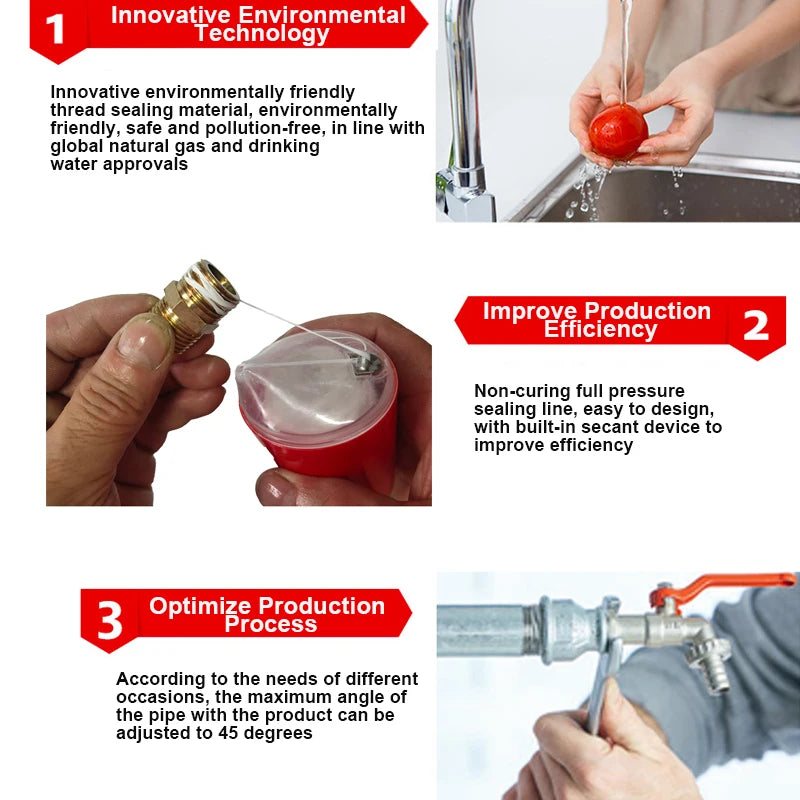 1 Innovative Environmental Technology

Innovative environmentally friendly thread sealing material, environmentally friendly, safe and pollution-free, in line with global natural gas and drinking water approvals

Improve Production Efficiency 2

Non-curing full pressure sealing line, easy to design, with built-in secant device to improve efficiency

3 Optimize Production Process

According to the needs of different occasions, the maximum angle of the pipe with the product can be adjusted to 45 degrees