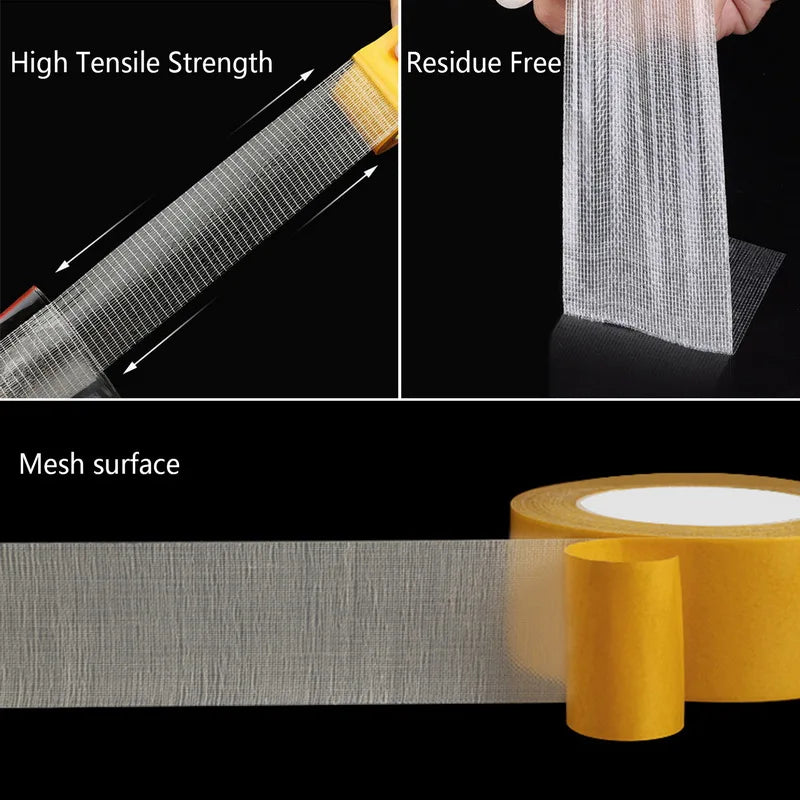 High Tensile Strength

Residue Free

Mesh surface