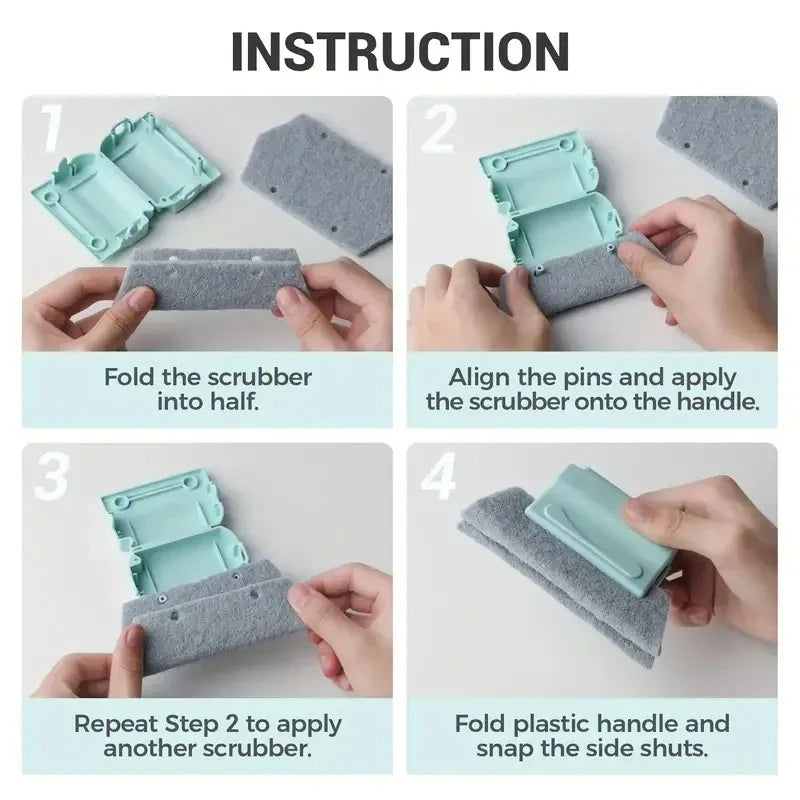 INSTRUCTION

1

Fold the scrubber into half.

2

Align the pins and apply the scrubber onto the handle.

3

Repeat Step 2 to apply another scrubber.

4

Fold plastic handle and snap the side shuts.