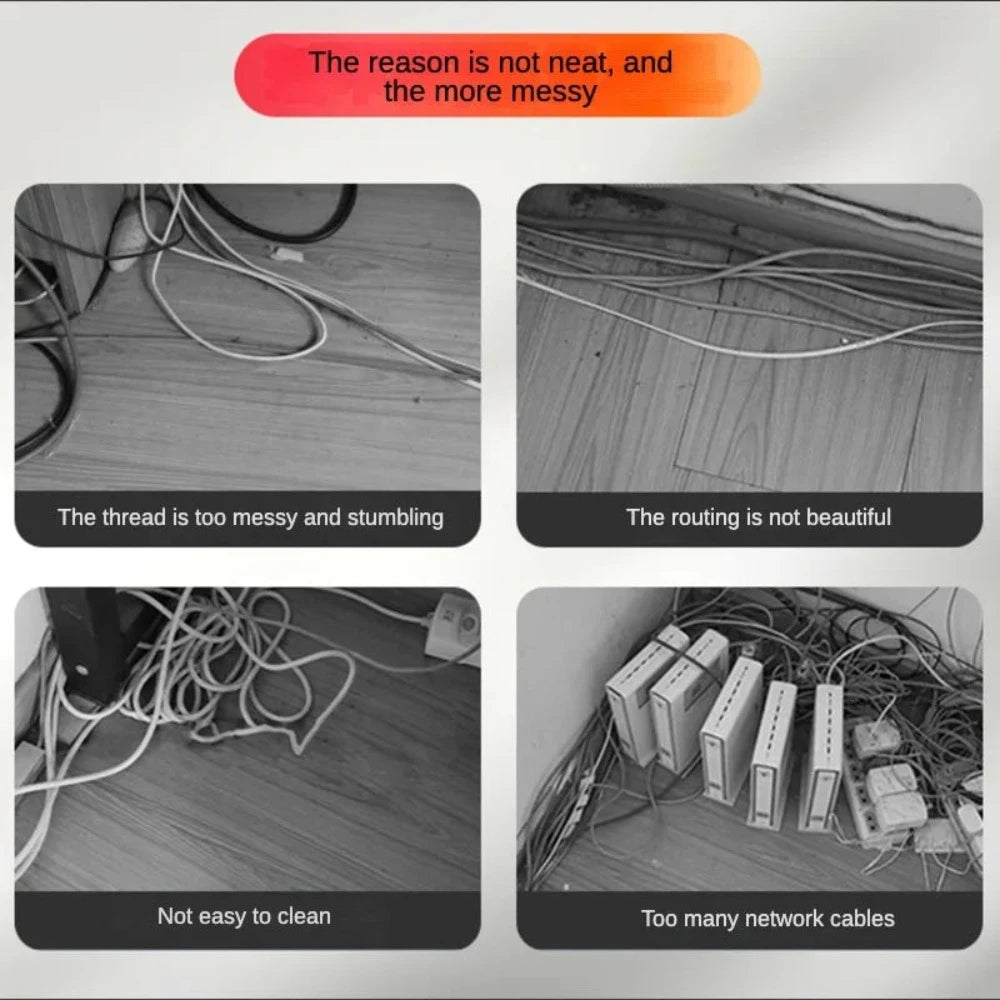 The reason is not neat, and the more messy

The thread is too messy and stumbling

The routing is not beautiful

Not easy to clean

Too many network cables