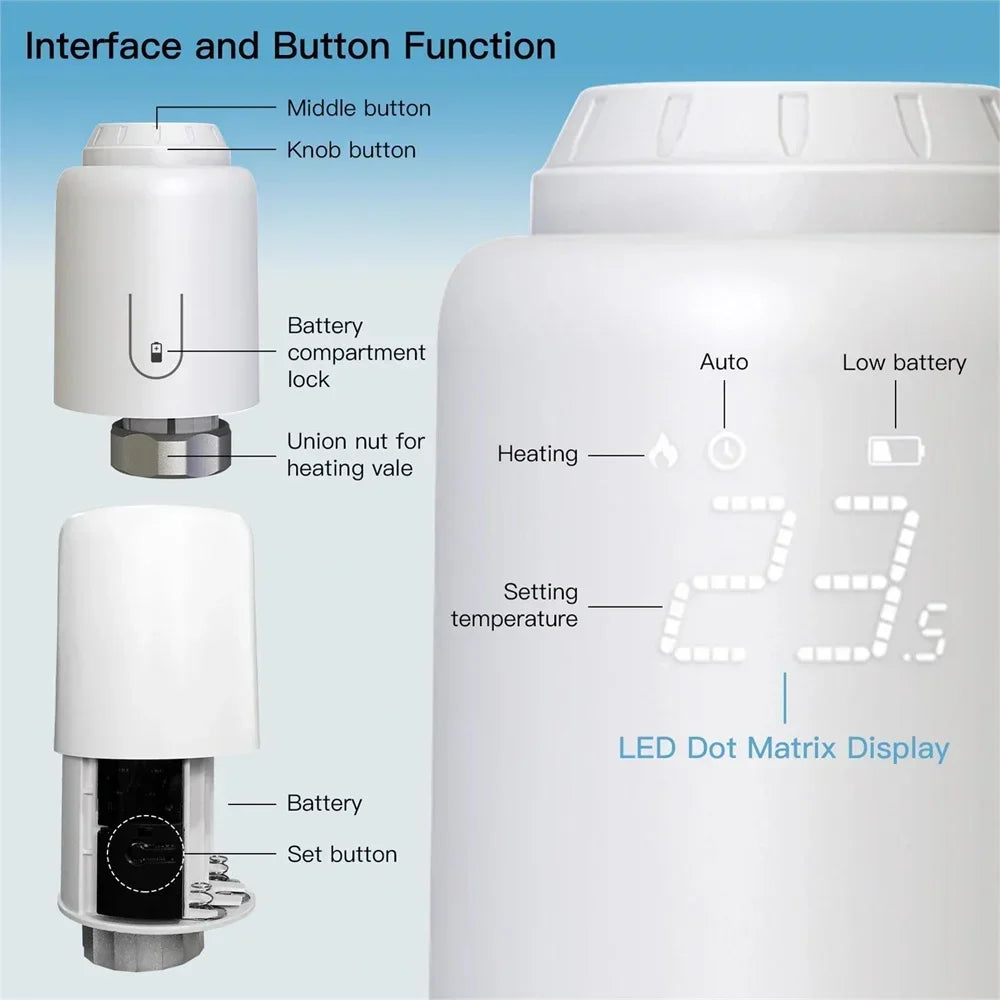 Interface and Button Function

Middle button

Knob button

Battery compartment lock

Union nut for heating vale

Battery

Set button

Auto

Low battery

Heating

Setting temperature

23.5

LED Dot Matrix Display