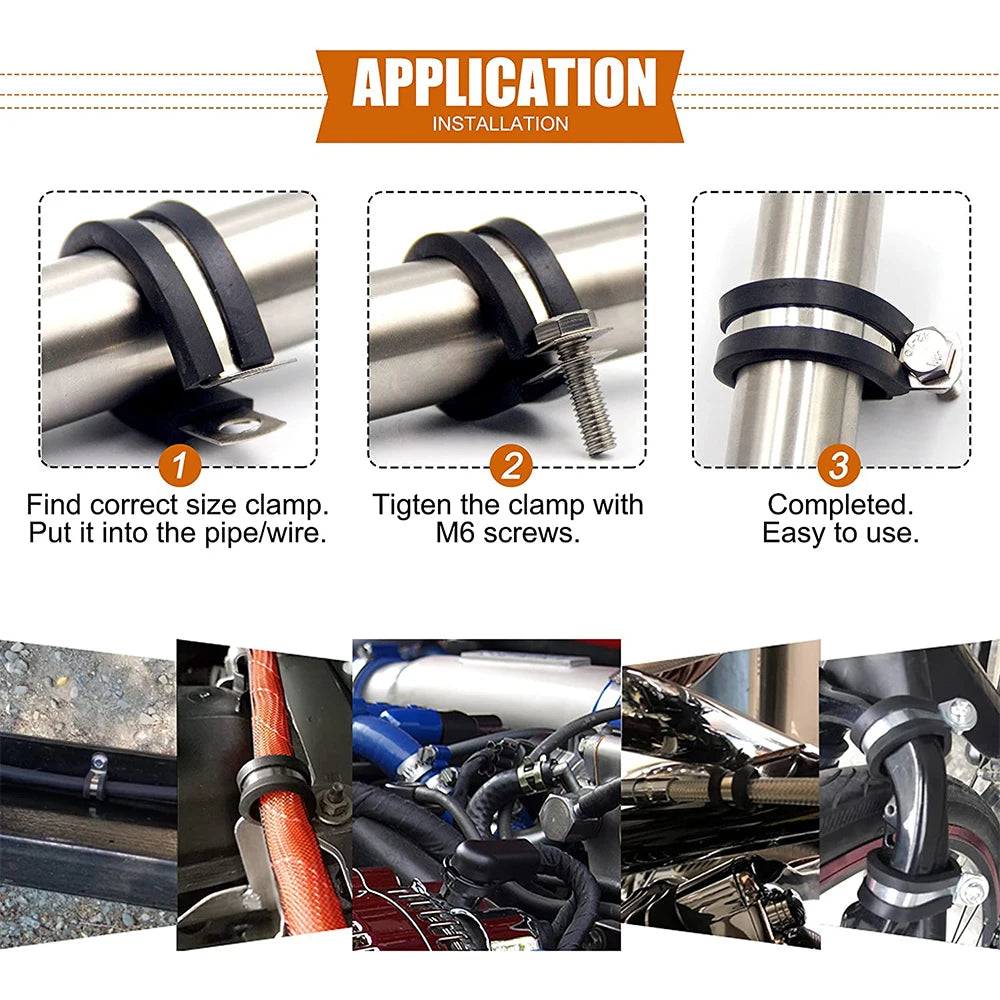 APPLICATION
INSTALLATION

1
Find correct size clamp.
Put it into the pipe/wire.

2
Tigten the clamp with
M6 screws.

3
Completed.
Easy to use.