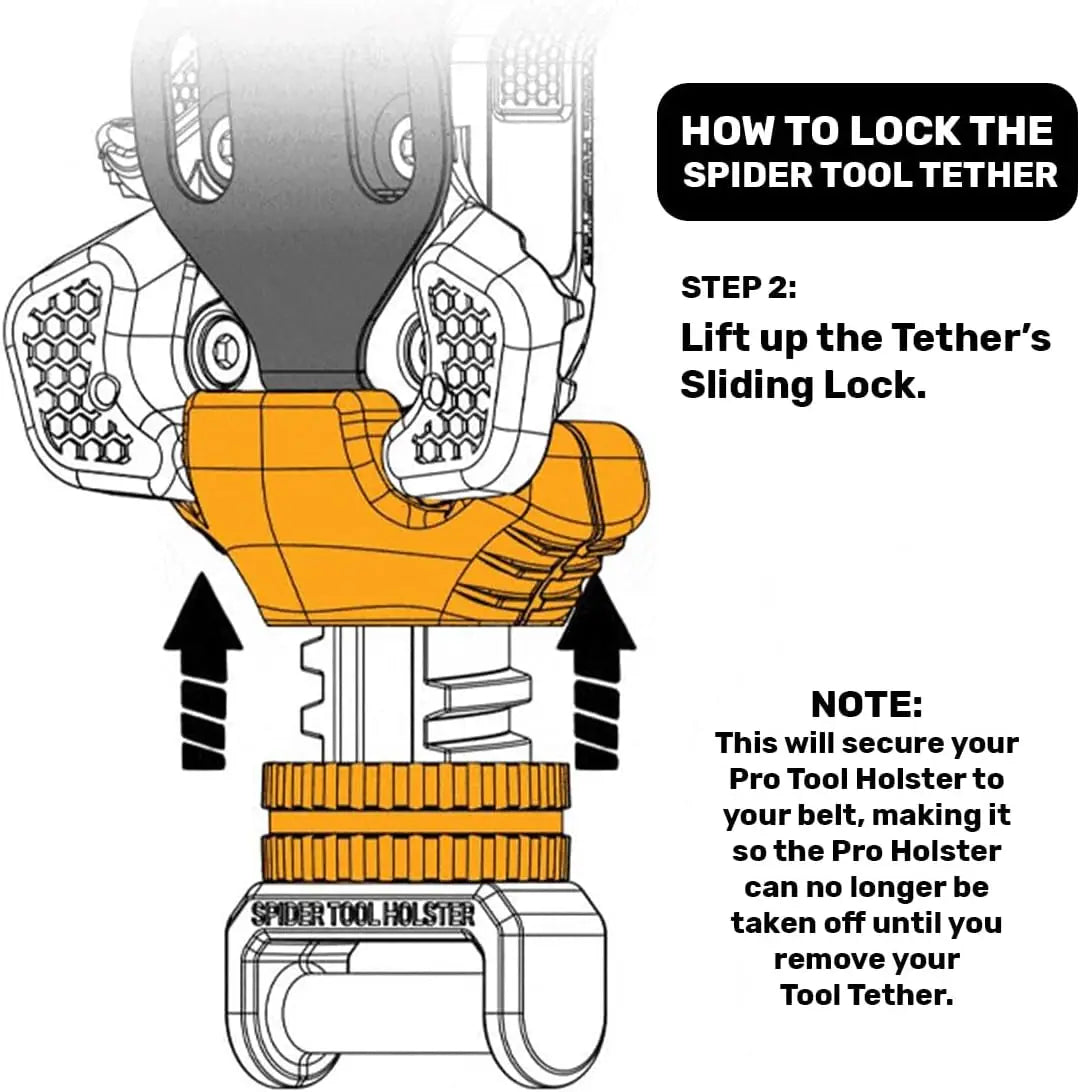 HOW TO LOCK THE SPIDER TOOL TETHER

STEP 2:
Lift up the Tether's Sliding Lock.

NOTE:
This will secure your Pro Tool Holster to your belt, making it so the Pro Holster can no longer be taken off until you remove your Tool Tether.

SPIDER TOOL HOLSTER