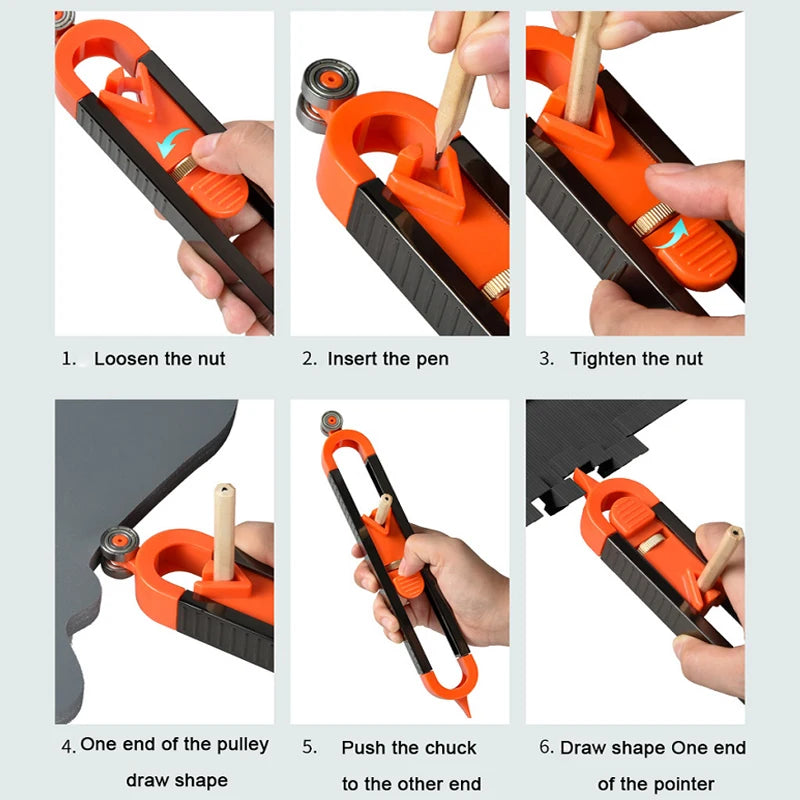 1. Loosen the nut

2. Insert the pen

3. Tighten the nut

4. One end of the pulley draw shape

5. Push the chuck to the other end

6. Draw shape One end of the pointer