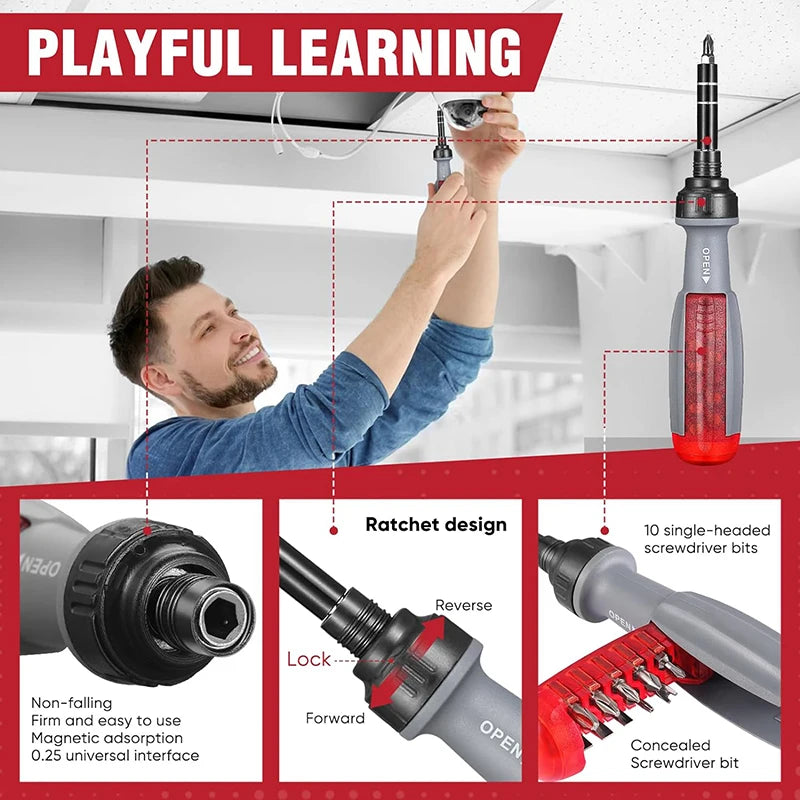 PLAYFUL LEARNING

OPEN

OPEN

Non-falling
Firm and easy to use
Magnetic adsorption
0.25 universal interface

Ratchet design

Reverse

Lock

Forward

OPEN

10 single-headed screwdriver bits

OPEN

Concealed Screwdriver bit