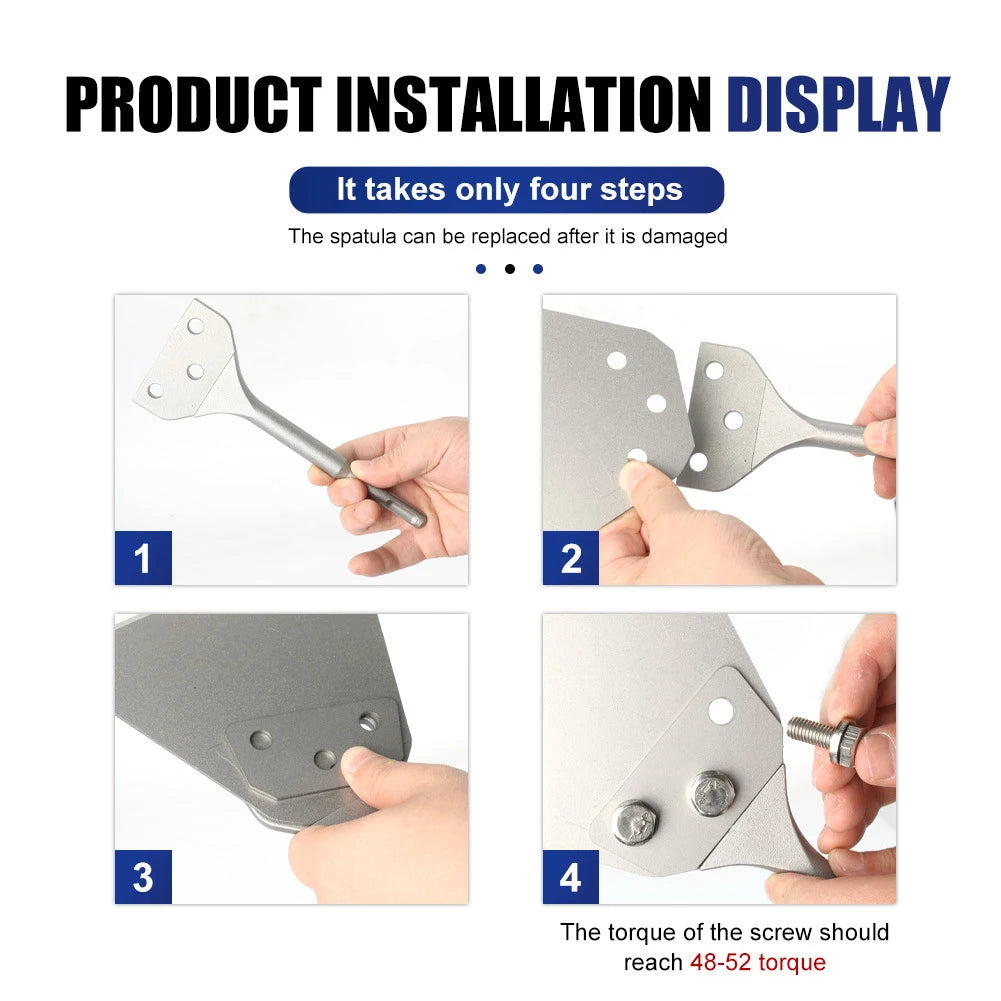 PRODUCT INSTALLATION DISPLAY

It takes only four steps

The spatula can be replaced after it is damaged

1

2

3

4

The torque of the screw should reach 48-52 torque