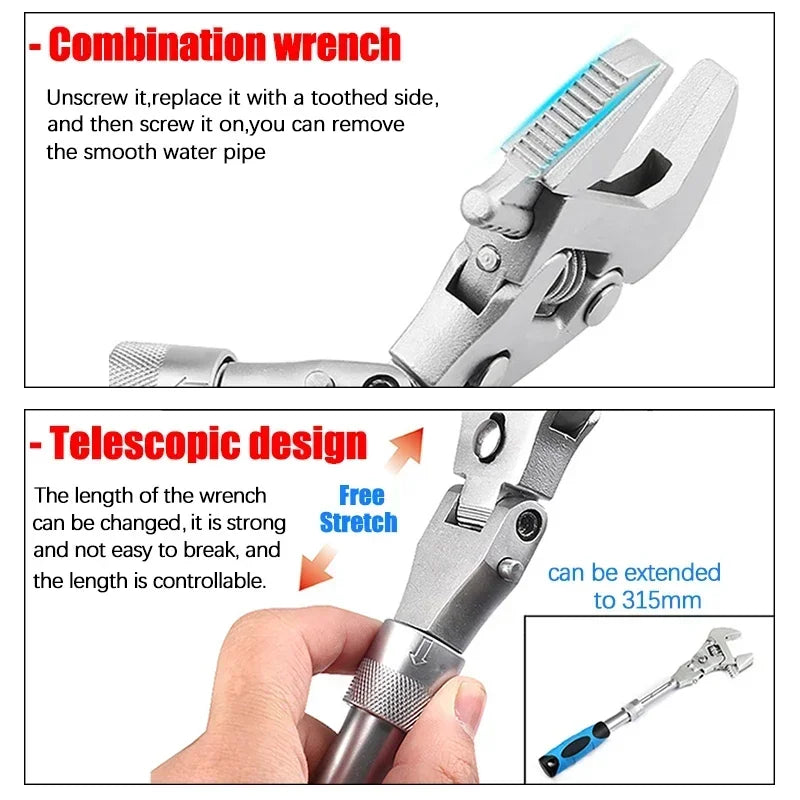 - Combination wrench

Unscrew it,replace it with a toothed side, and then screw it on,you can remove the smooth water pipe

- Telescopic design

The length of the wrench can be changed, it is strong and not easy to break, and the length is controllable.

Free Stretch

can be extended to 315mm