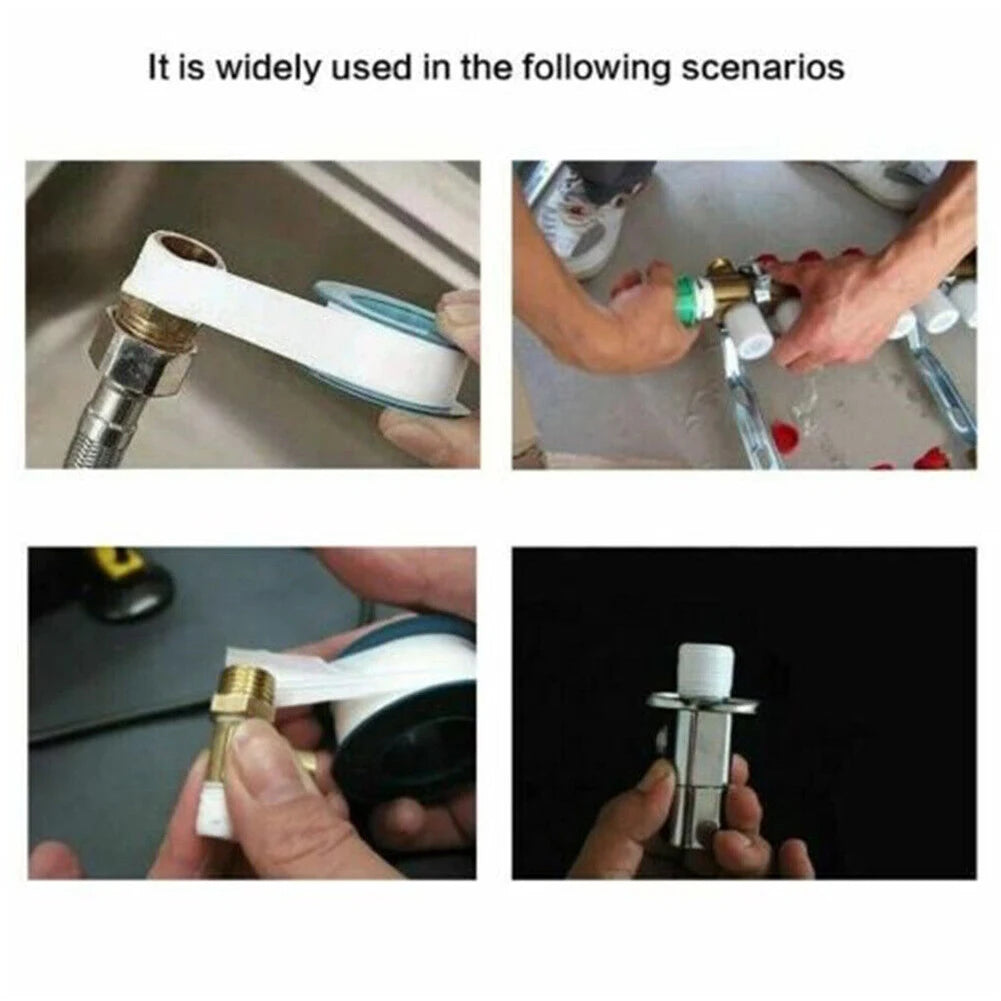 It is widely used in the following scenarios